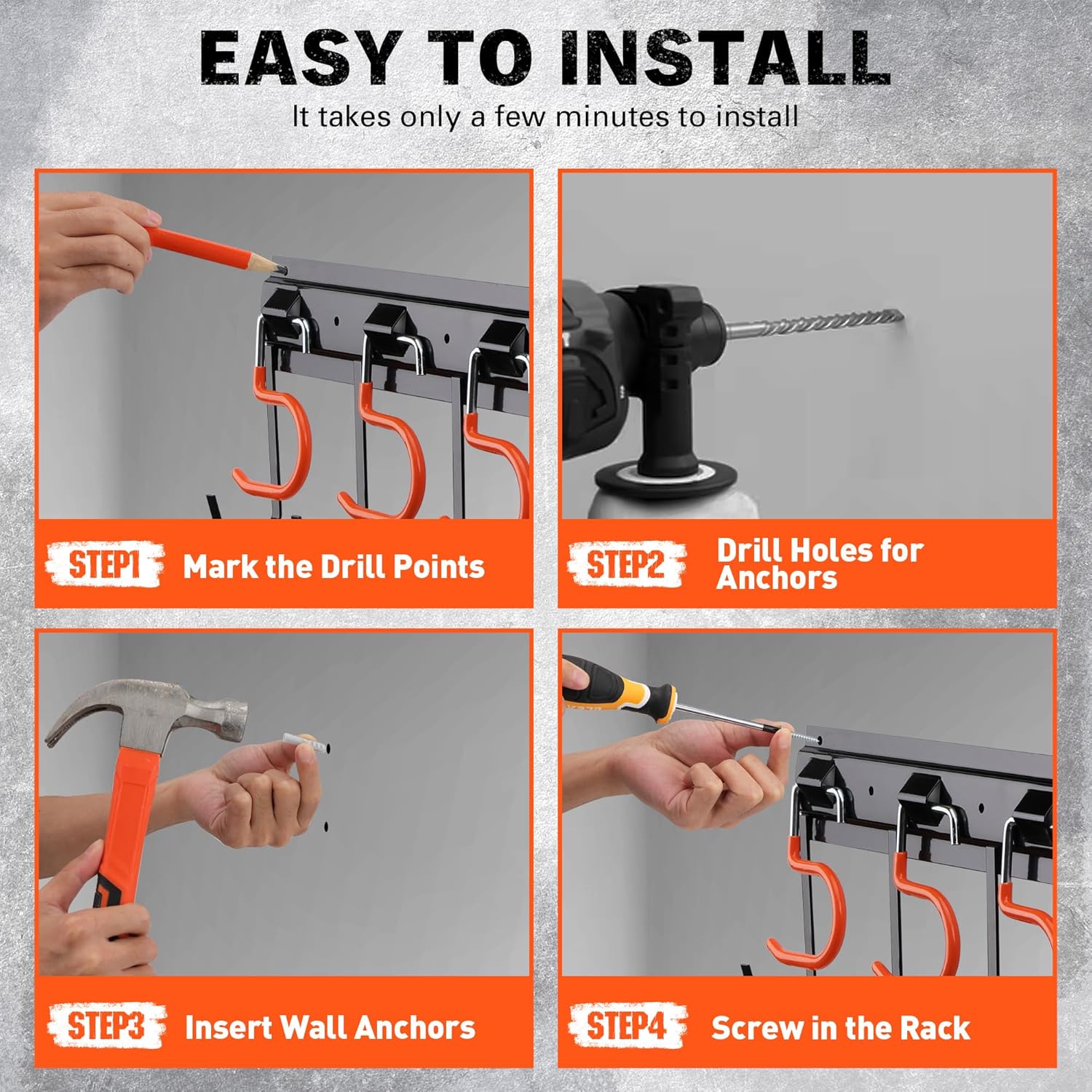 EASY TO INSTALL

It takes only a few minutes to install

STEP1 Mark the Drill Points

STEP2 Drill Holes for Anchors

STEP3 Insert Wall Anchors

STEP4 Screw in the Rack