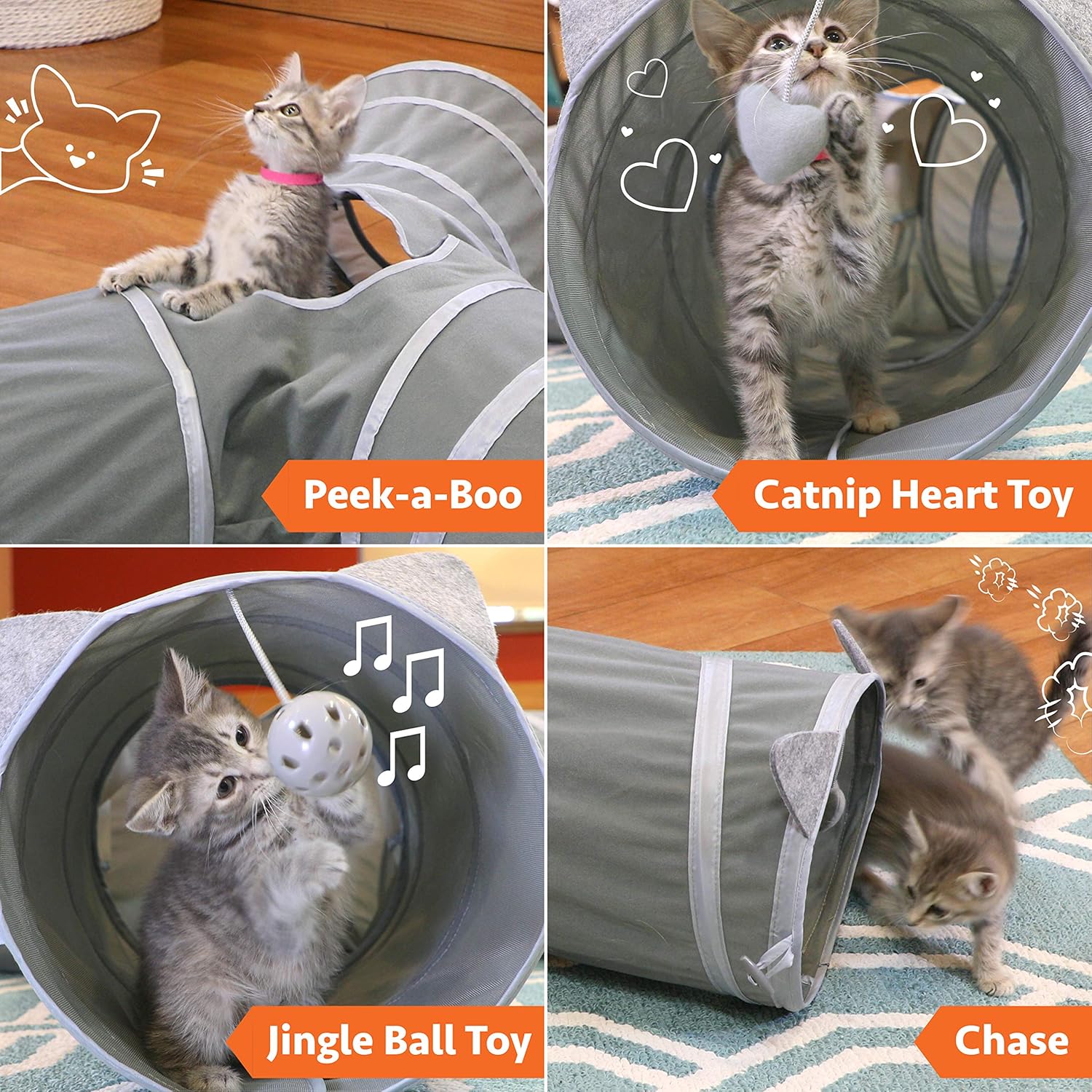 Peek-a-Boo

Catnip Heart Toy

Jingle Ball Toy

Chase