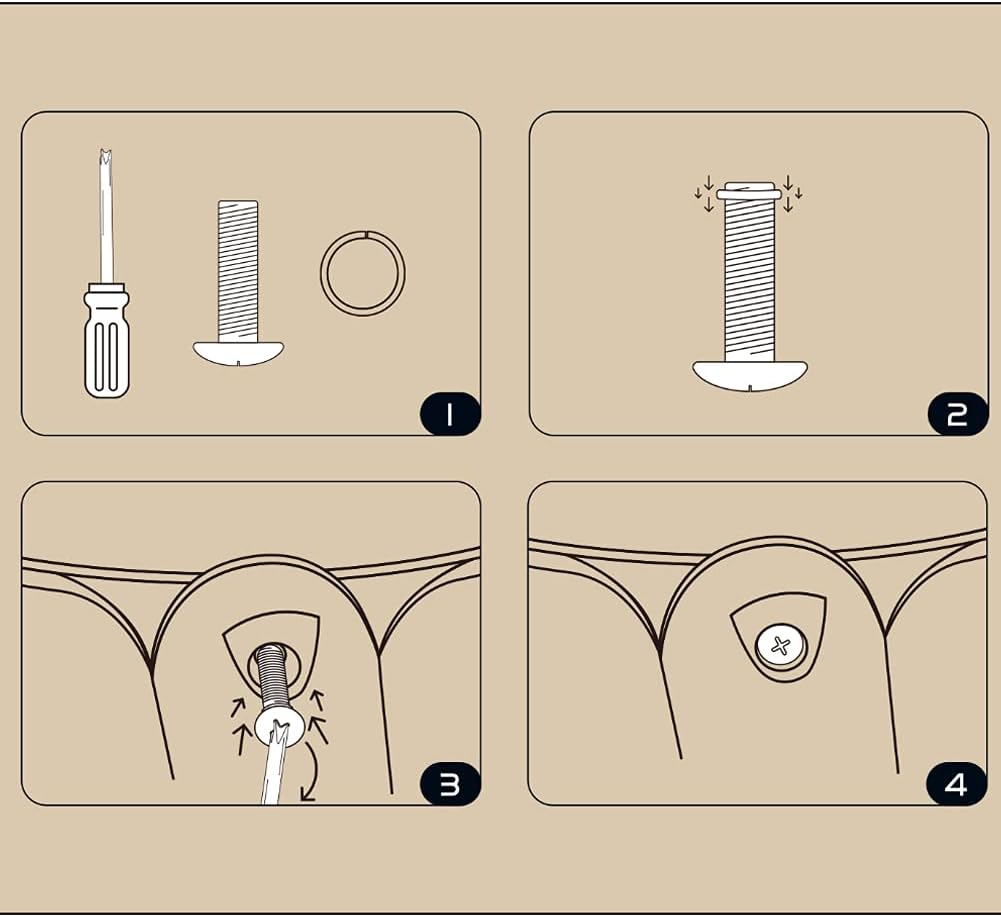 1

2

3

4