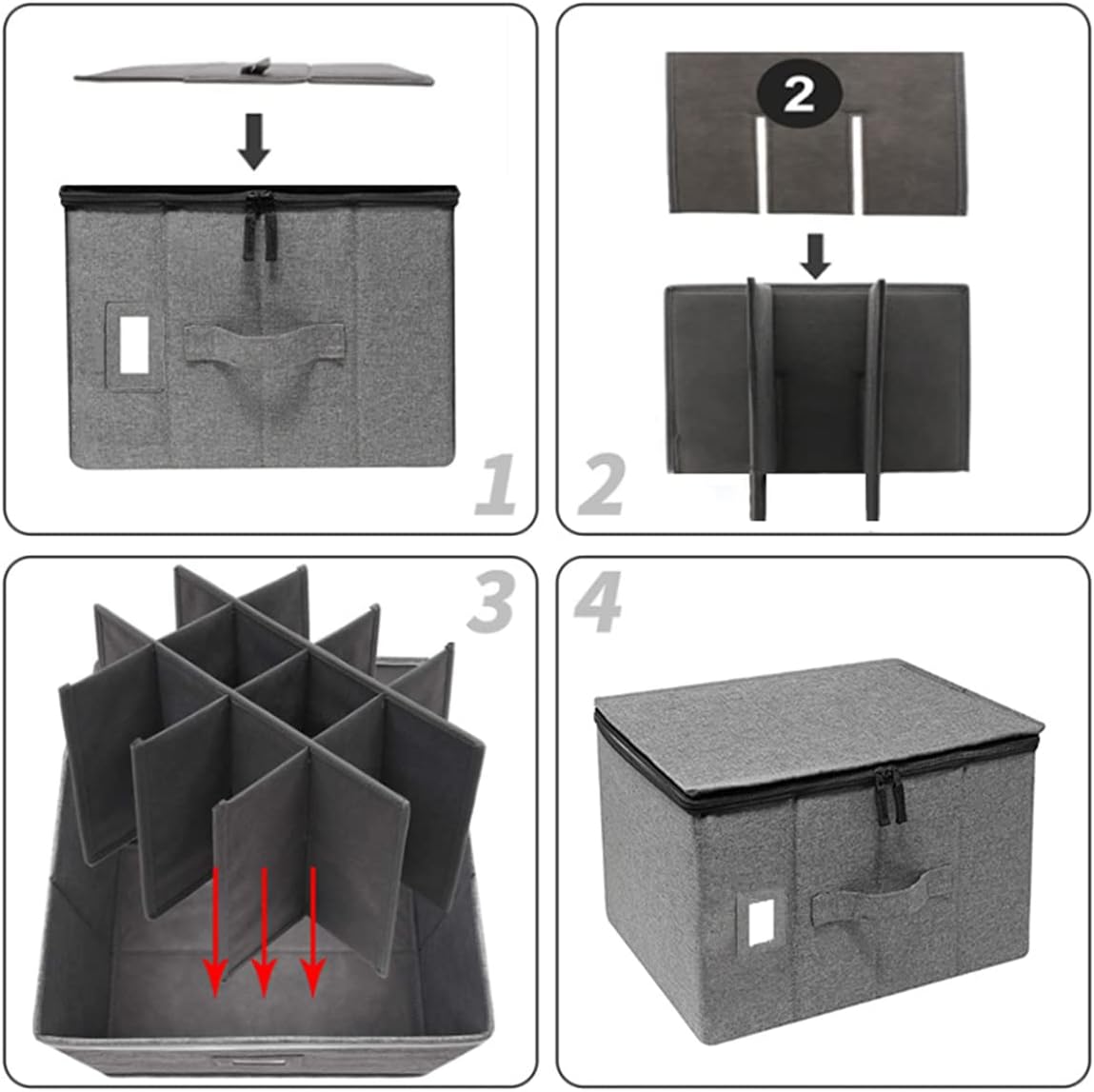 1

2

2

3

4