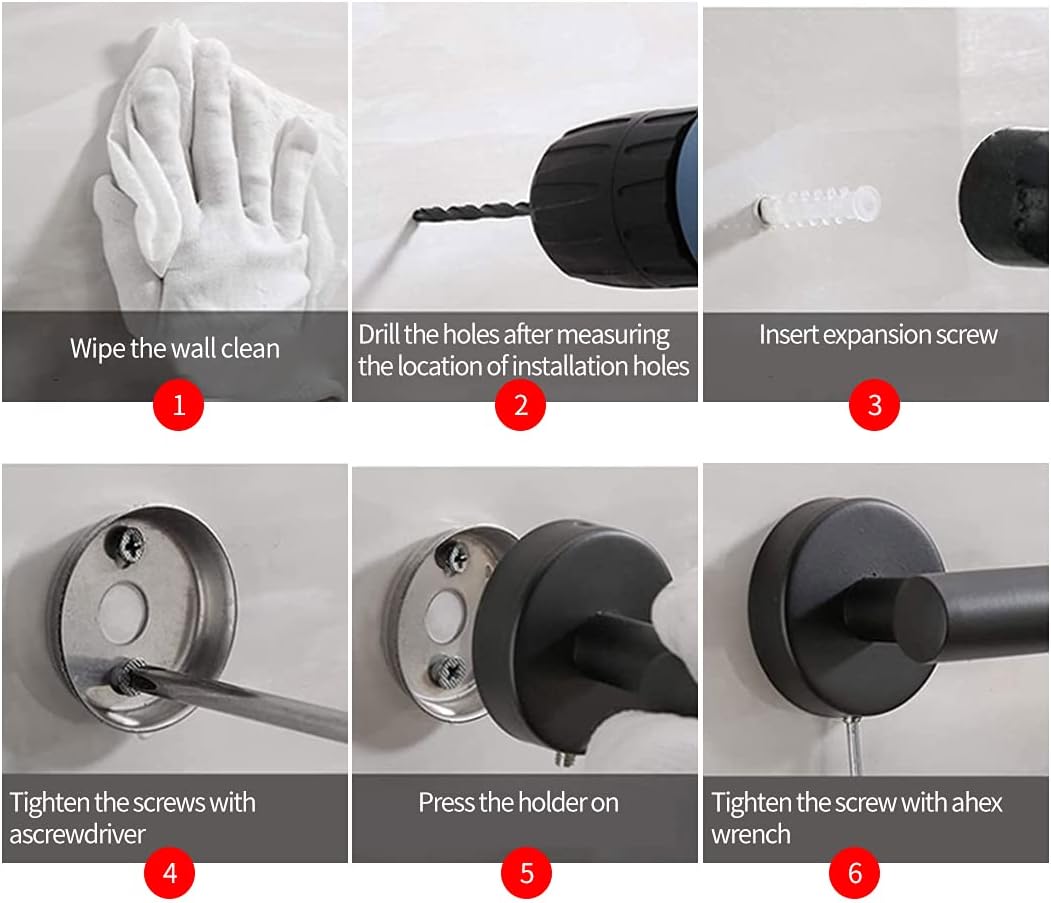 Wipe the wall clean
1

Drill the holes after measuring the location of installation holes
2

Insert expansion screw
3

Tighten the screws with ascrewdriver
4

Press the holder on
5

Tighten the screw with ahex wrench
6