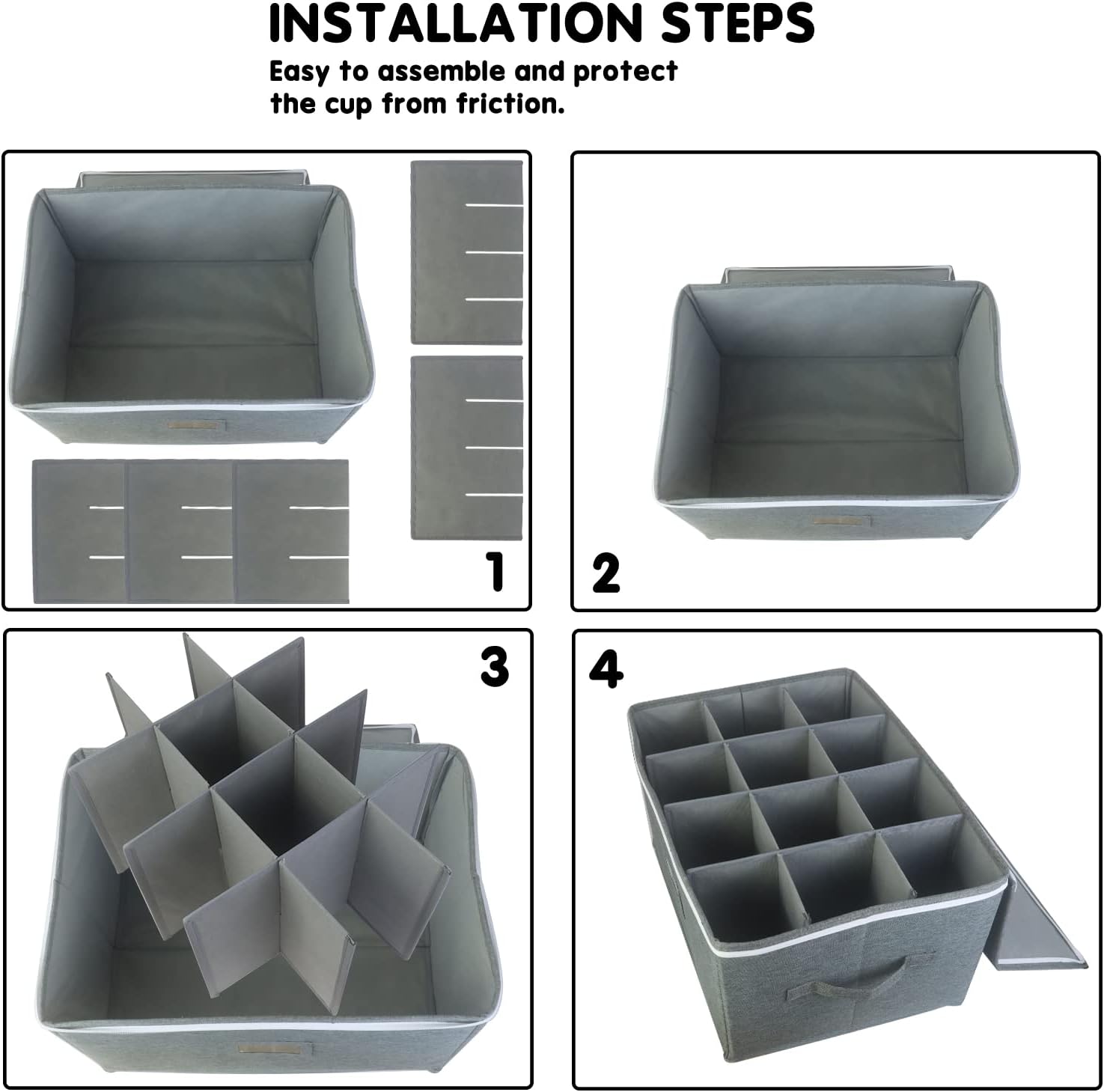 INSTALLATION STEPS

Easy to assemble and protect the cup from friction.

1

2

3

4