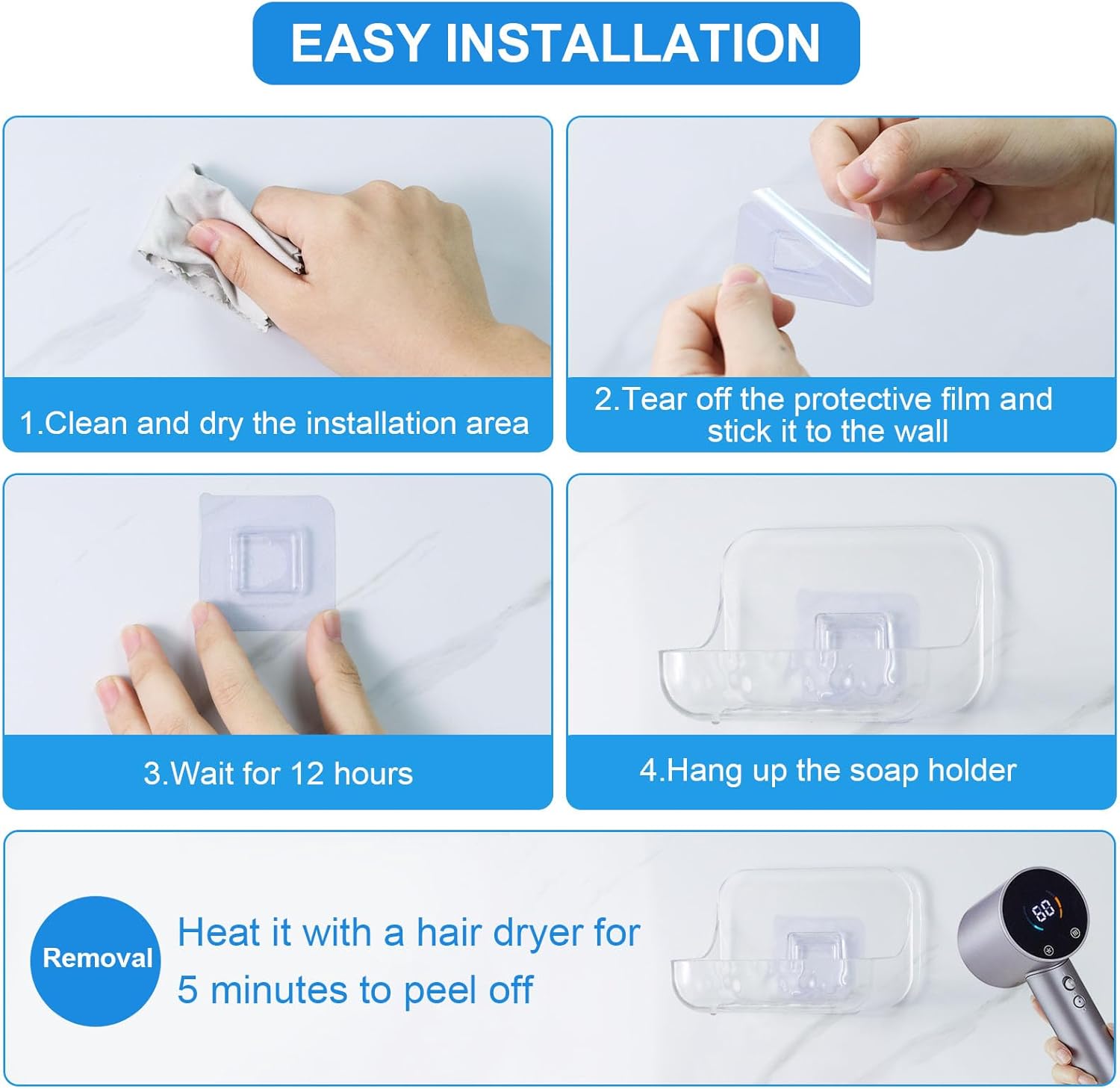 EASY INSTALLATION

1.Clean and dry the installation area

2.Tear off the protective film and stick it to the wall

3.Wait for 12 hours

4.Hang up the soap holder

Removal

Heat it with a hair dryer for 5 minutes to peel off

60