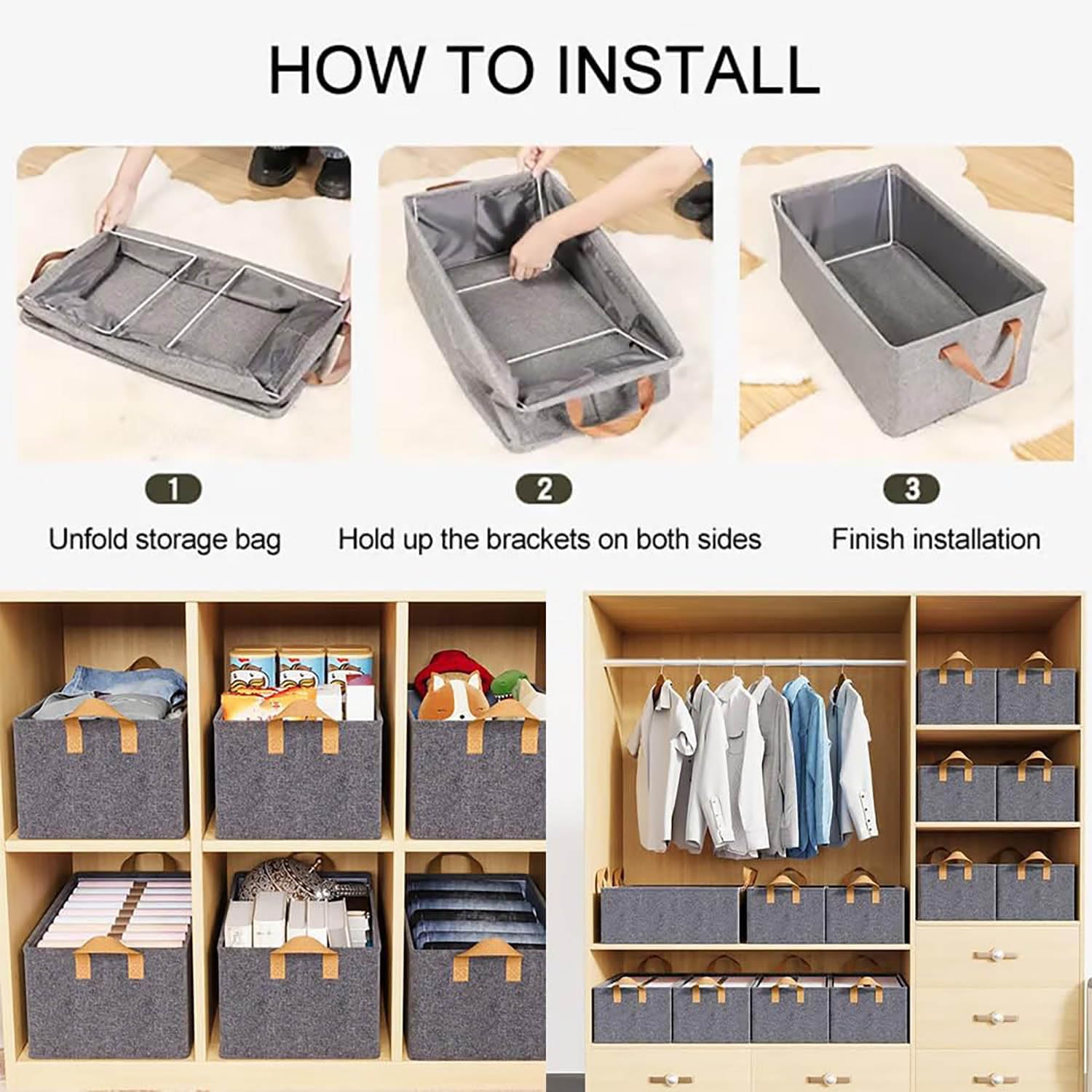 HOW TO INSTALL

1
Unfold storage bag

2
Hold up the brackets on both sides

3
Finish installation