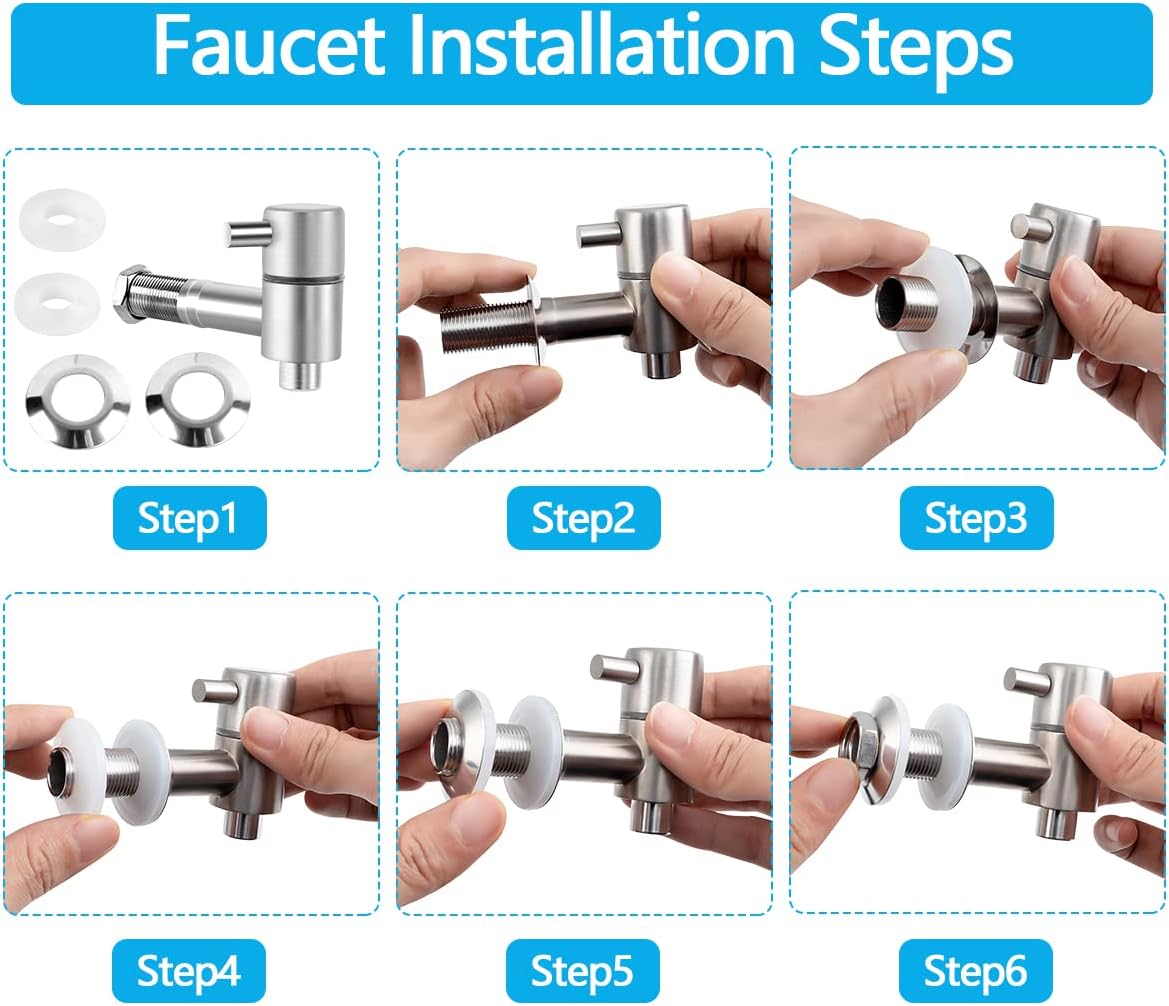 Faucet Installation Steps

Step1

Step2

Step3

Step4

Step5

Step6