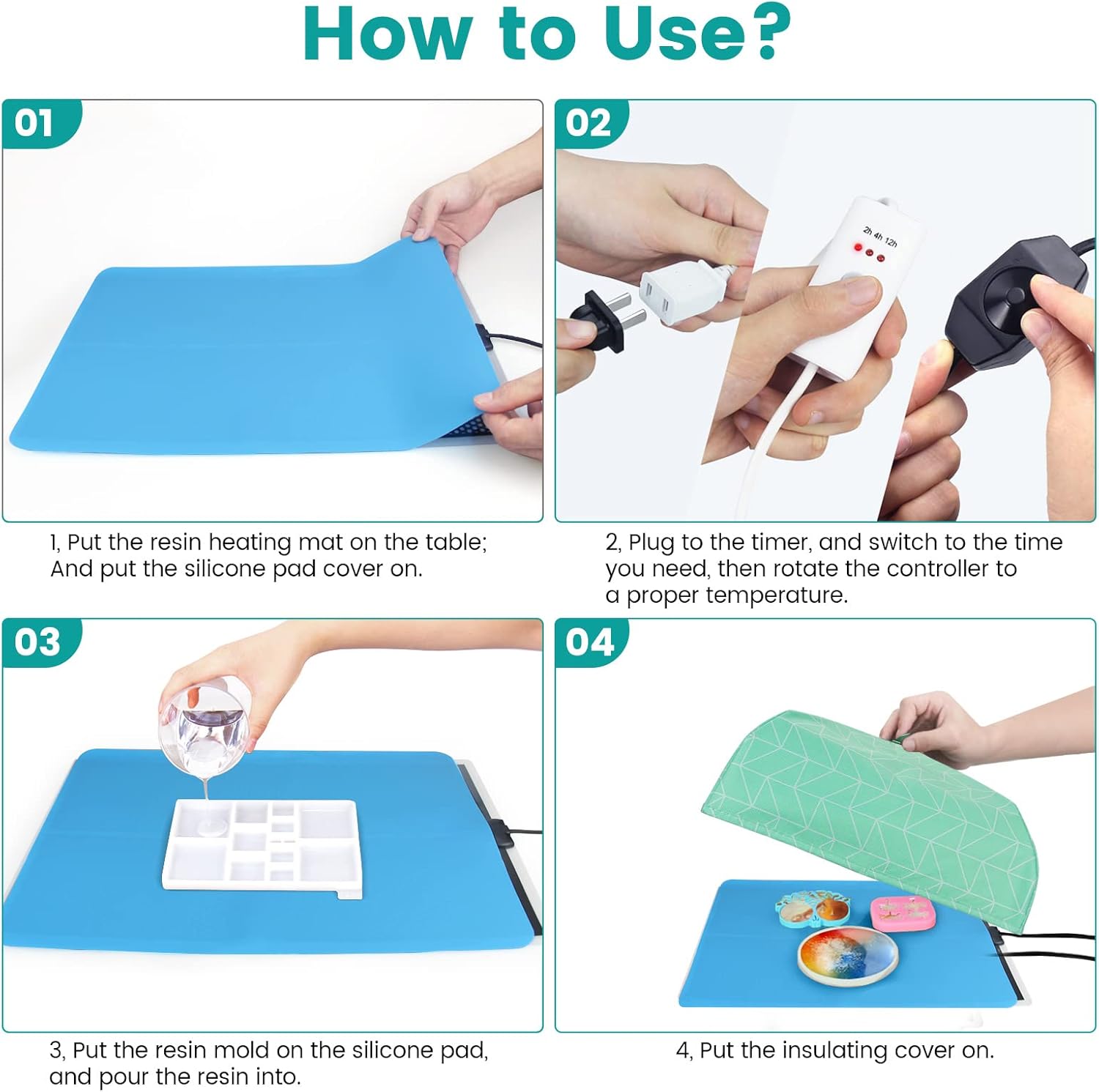 How to Use?

01

1, Put the resin heating mat on the table; And put the silicone pad cover on.

02

2h 4h 12h

2, Plug to the timer, and switch to the time you need, then rotate the controller to a proper temperature.

03

3, Put the resin mold on the silicone pad, and pour the resin into.

04

4, Put the insulating cover on.