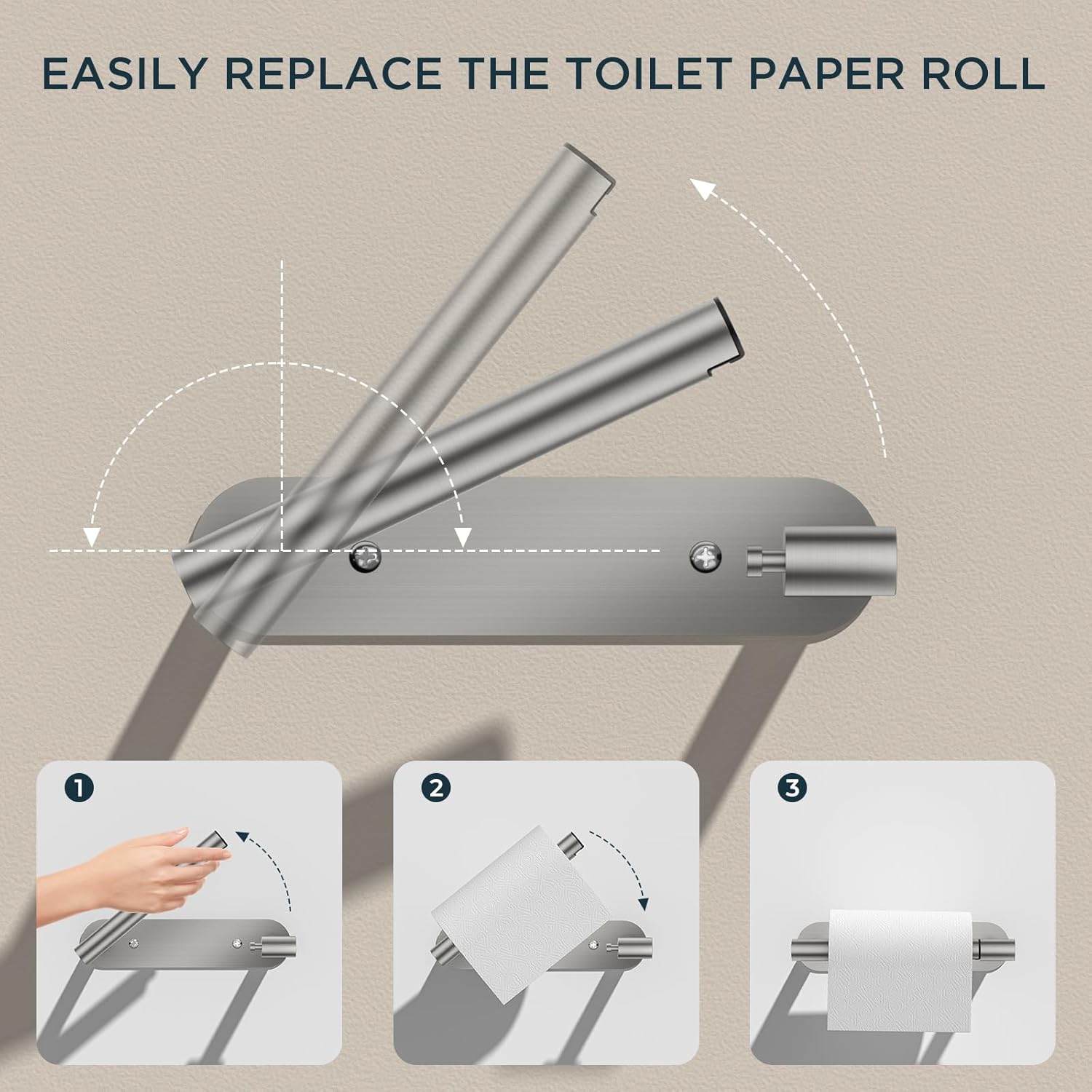 EASILY REPLACE THE TOILET PAPER ROLL

1

2

3