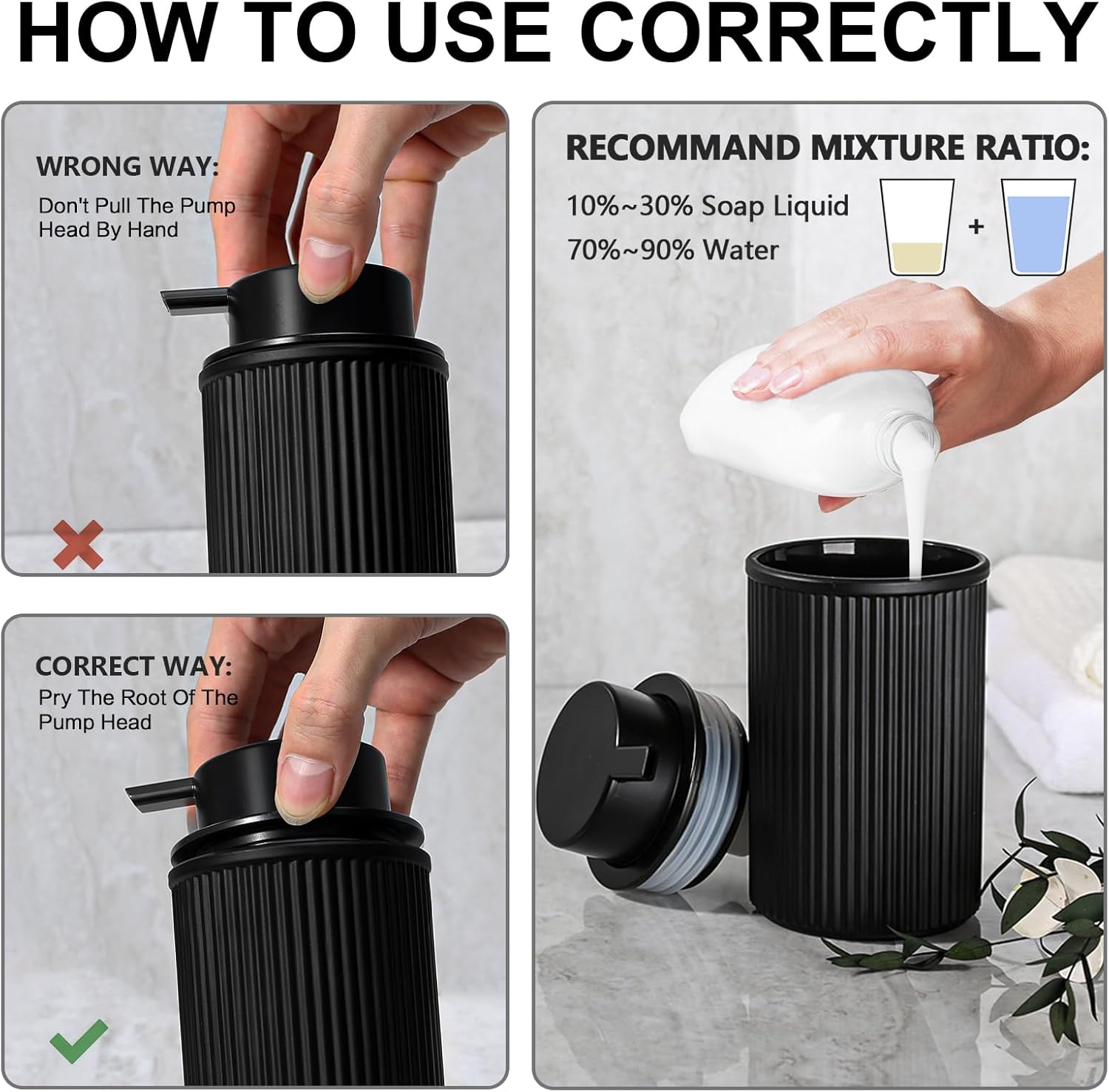 HOW TO USE CORRECTLY

WRONG WAY:
Don't Pull The Pump Head By Hand

CORRECT WAY:
Pry The Root Of The Pump Head

RECOMMAND MIXTURE RATIO:
10%~30% Soap Liquid
70%~90% Water
+