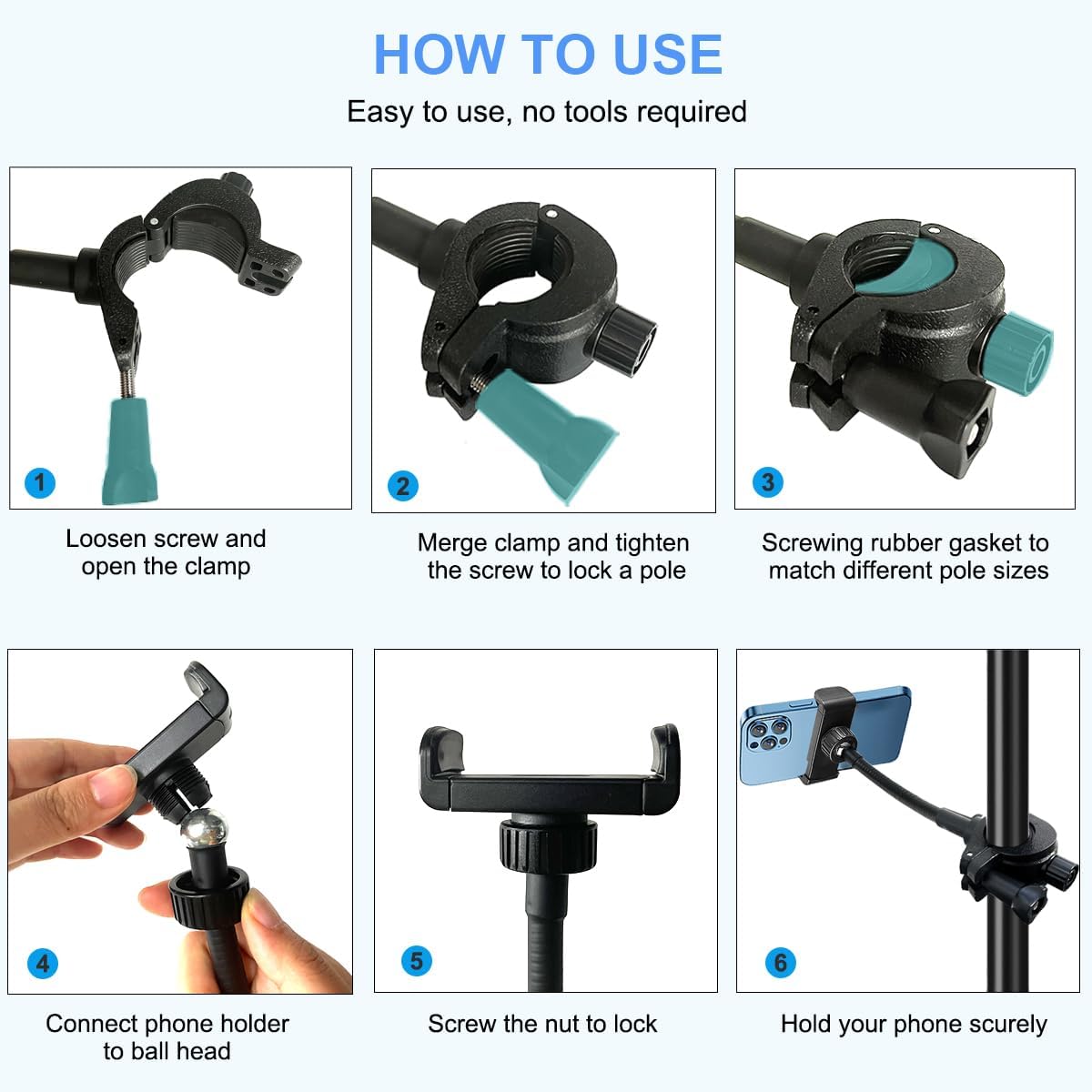 HOW TO USE

Easy to use, no tools required

1

Loosen screw and open the clamp

2

Merge clamp and tighten the screw to lock a pole

3

Screwing rubber gasket to match different pole sizes

4

Connect phone holder to ball head

5

Screw the nut to lock

6

Hold your phone scurely