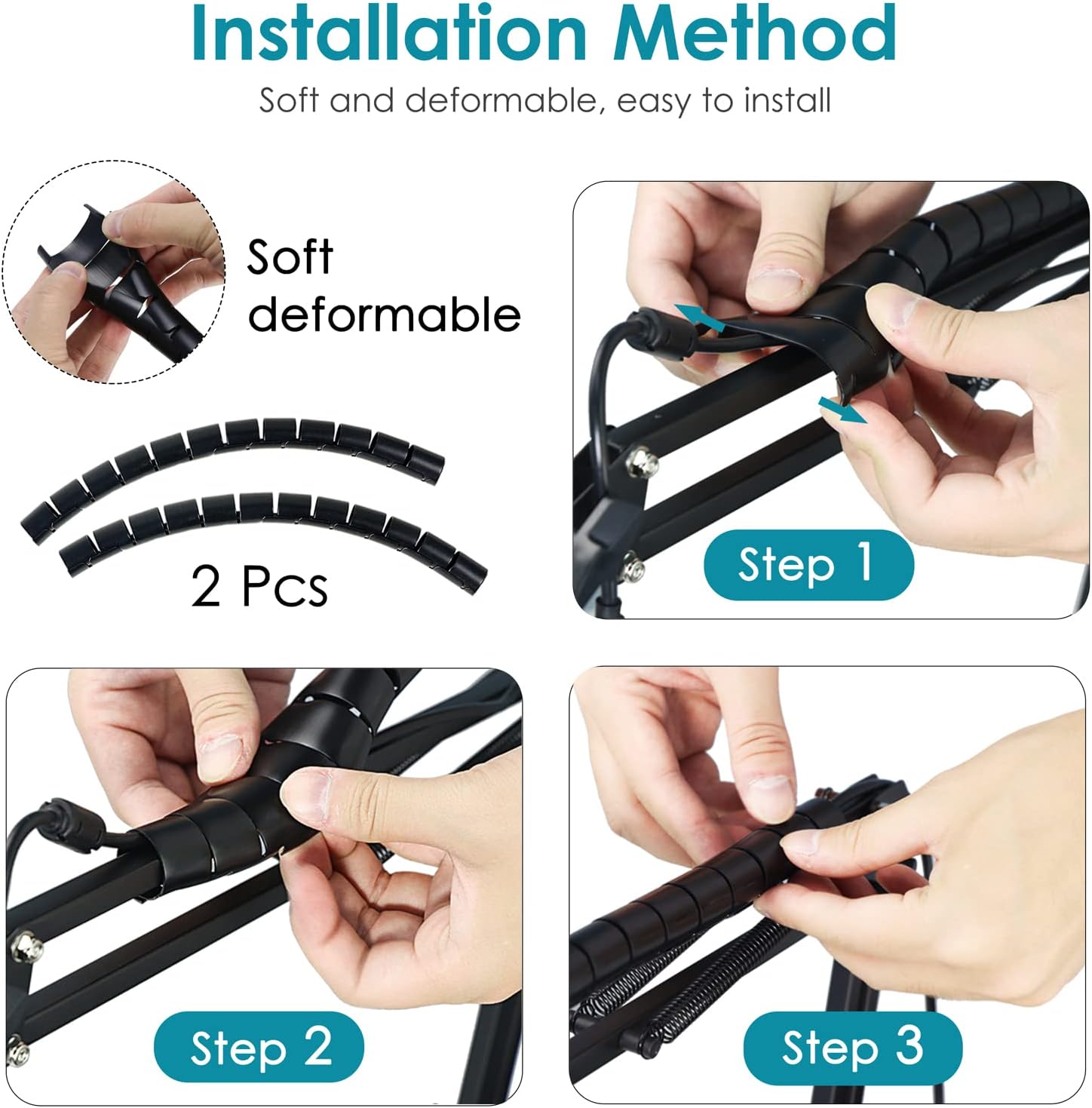 Installation Method

Soft and deformable, easy to install

Soft deformable

2 Pcs

Step 1

Step 2

Step 3