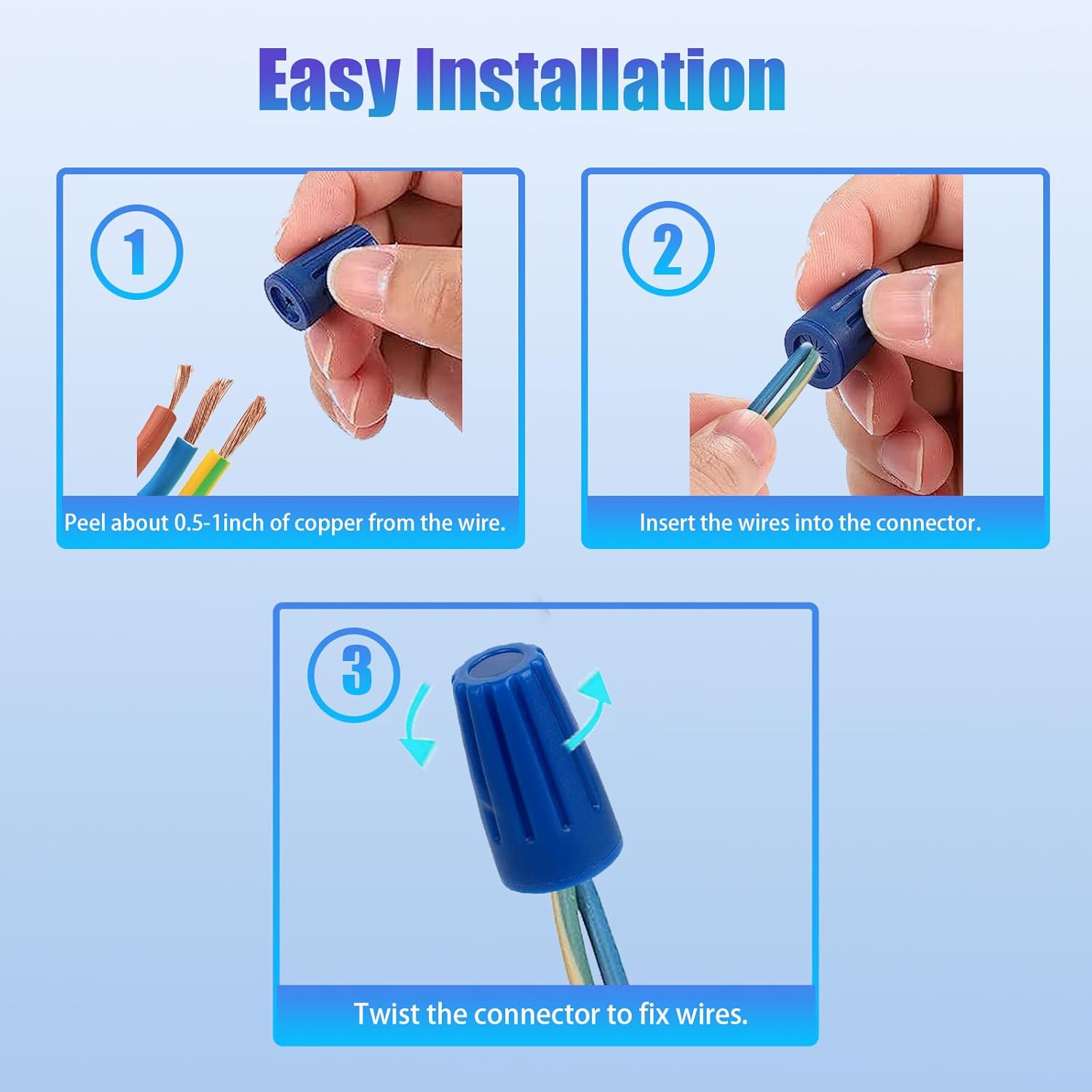 Easy Installation

1

Peel about 0.5-1inch of copper from the wire.

2

Insert the wires into the connector.

3

Twist the connector to fix wires.