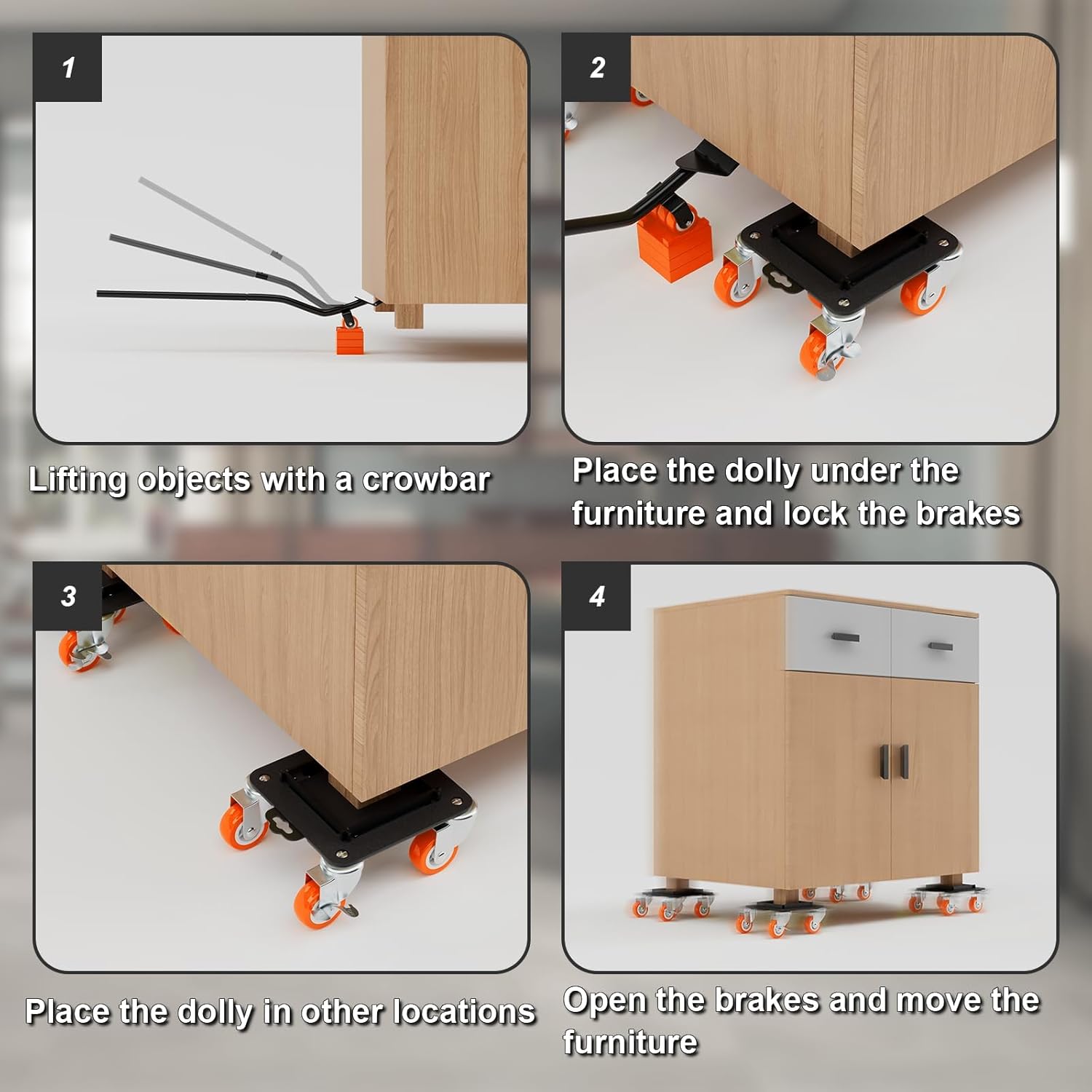 1

Lifting objects with a crowbar

2

Place the dolly under the furniture and lock the brakes

3

Place the dolly in other locations

4

Open the brakes and move the furniture