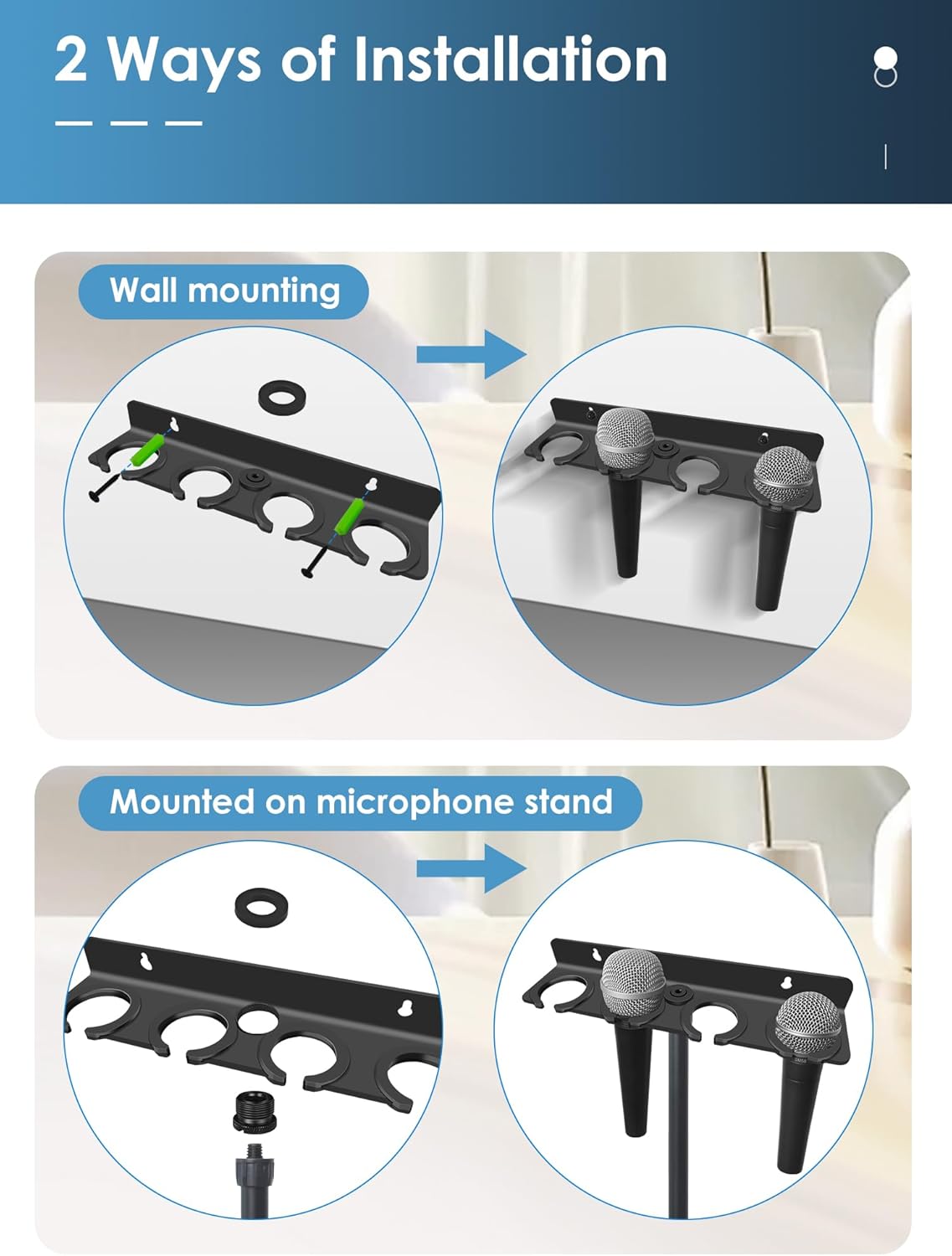 2 Ways of Installation

Wall mounting

Mounted on microphone stand