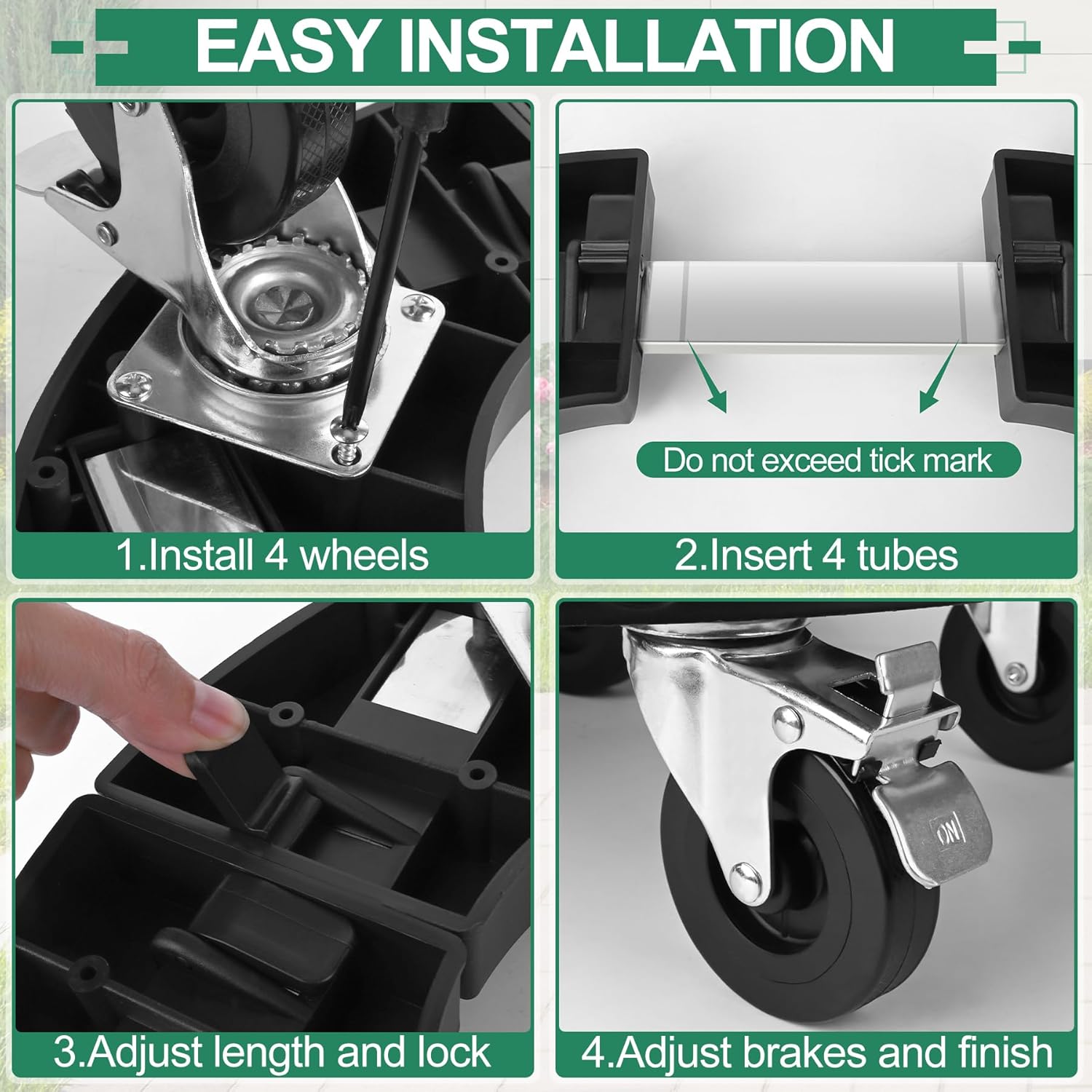 EASY INSTALLATION

1.Install 4 wheels

Do not exceed tick mark

2.Insert 4 tubes

3.Adjust length and lock

ON

4.Adjust brakes and finish