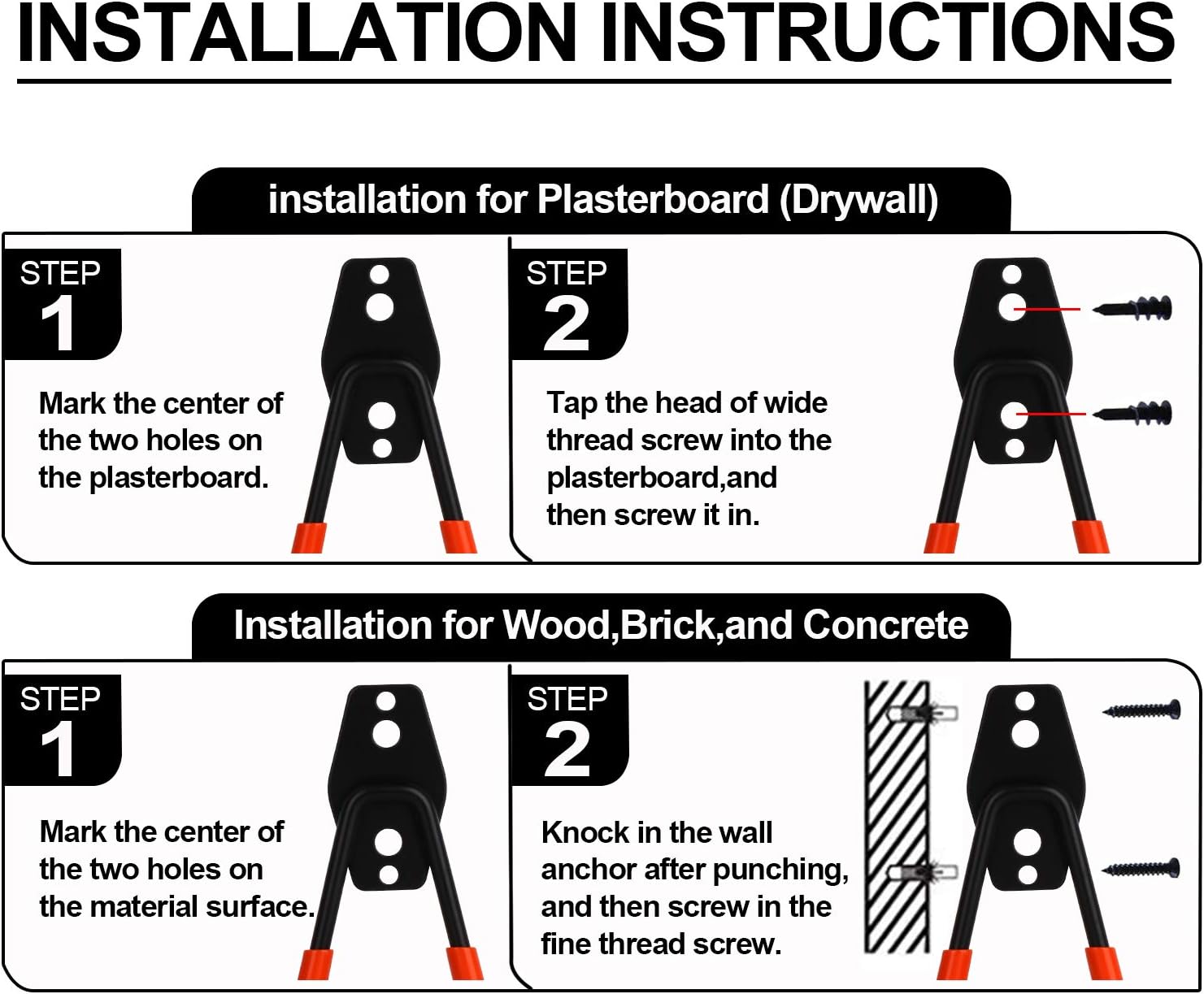 INSTALLATION INSTRUCTIONS

installation for Plasterboard (Drywall)

STEP 1

Mark the center of the two holes on the plasterboard.

STEP 2

Tap the head of wide thread screw into the plasterboard,and then screw it in.

Installation for Wood,Brick,and Concrete

STEP 1

Mark the center of the two holes on the material surface.

STEP 2

Knock in the wall anchor after punching, and then screw in the fine thread screw.