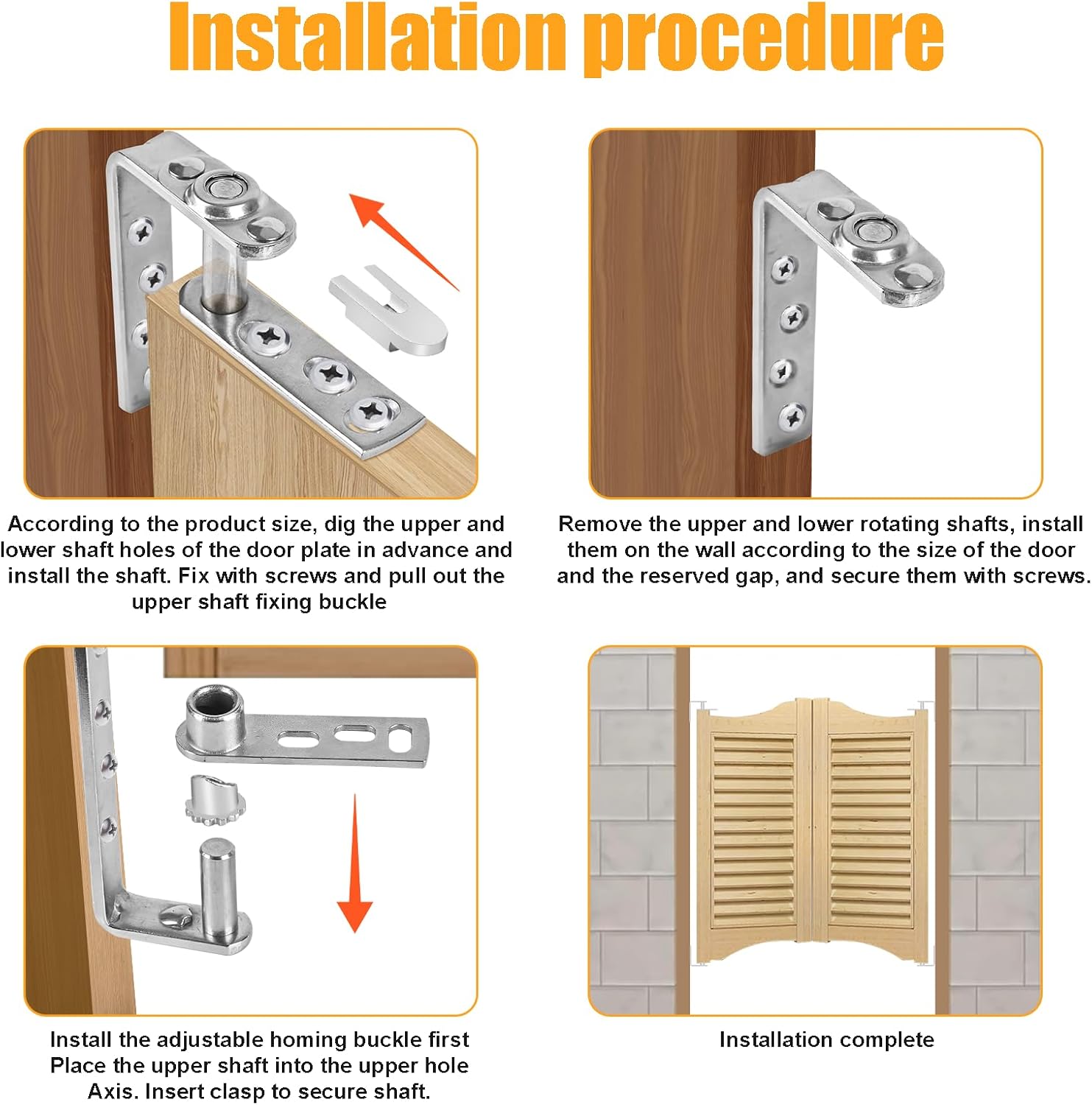 Installation procedure

According to the product size, dig the upper and lower shaft holes of the door plate in advance and install the shaft. Fix with screws and pull out the upper shaft fixing buckle

Remove the upper and lower rotating shafts, install them on the wall according to the size of the door and the reserved gap, and secure them with screws.

Install the adjustable homing buckle first
Place the upper shaft into the upper hole
Axis. Insert clasp to secure shaft.

Installation complete