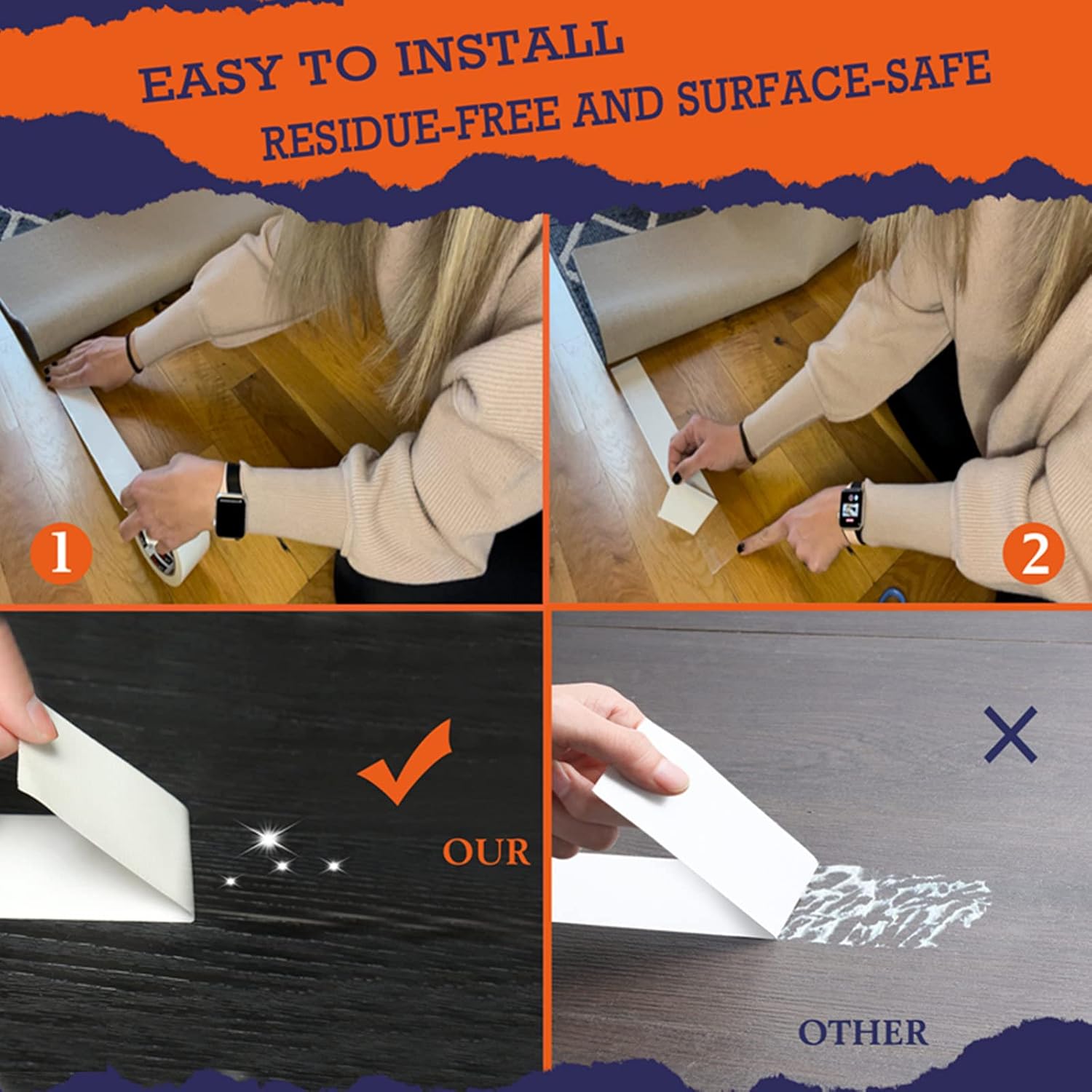 EASY TO INSTALL
RESIDUE-FREE AND SURFACE-SAFE

1

2

OUR

OTHER