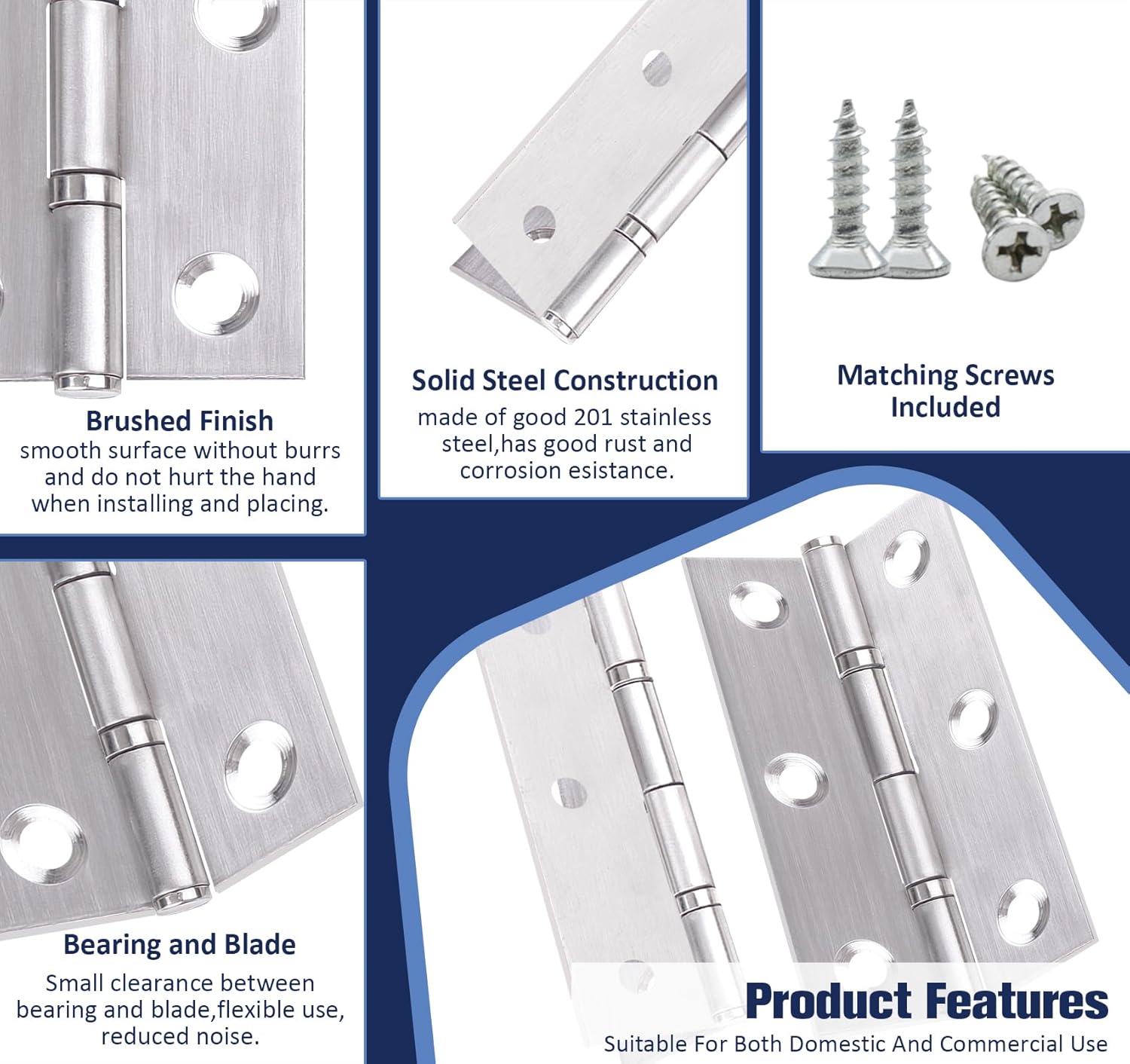 Brushed Finish
smooth surface without burrs and do not hurt the hand when installing and placing.

Solid Steel Construction
made of good 201 stainless steel,has good rust and corrosion esistance.

Matching Screws Included

Bearing and Blade
Small clearance between bearing and blade,flexible use, reduced noise.

Product Features
Suitable For Both Domestic And Commercial Use