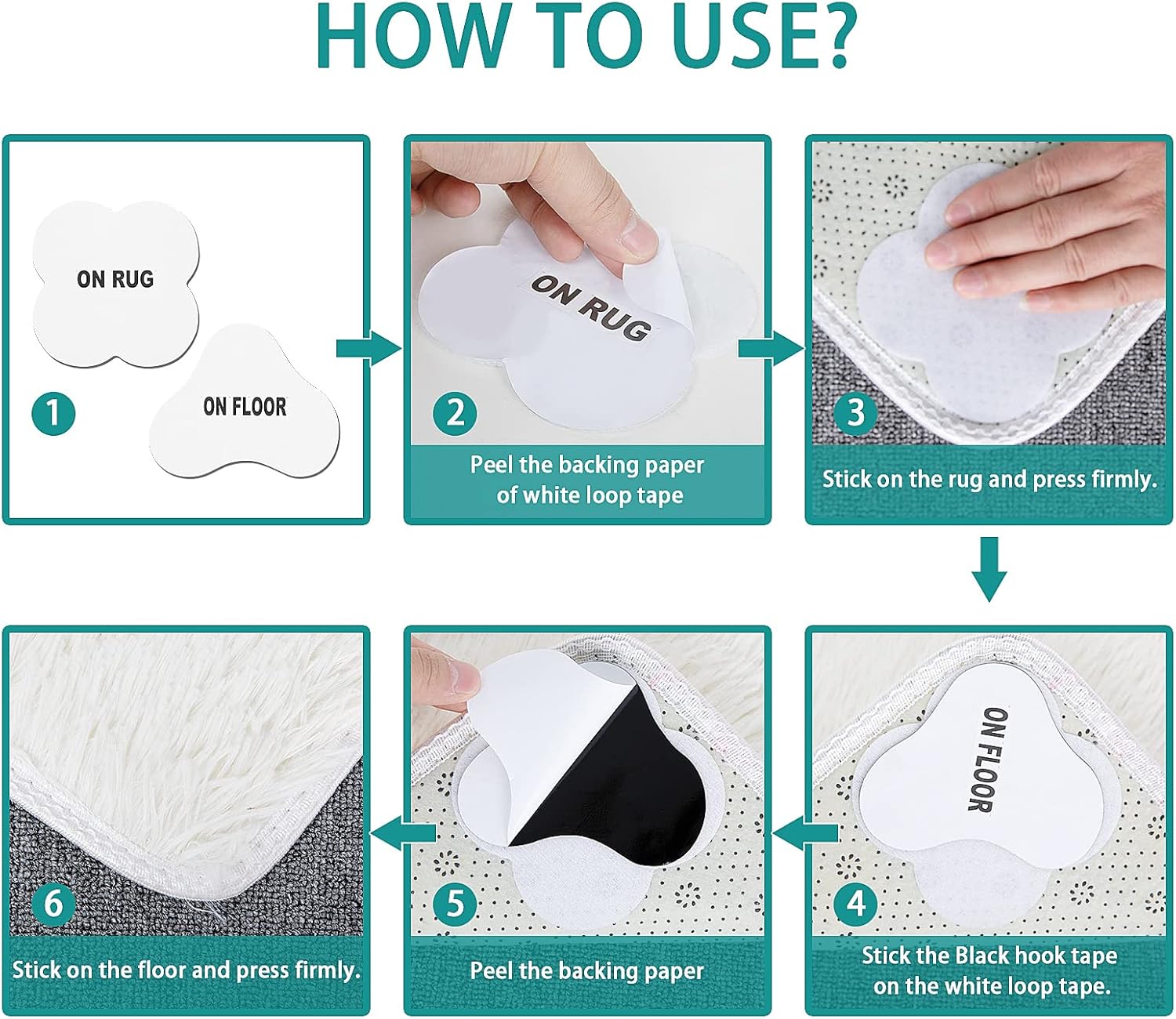 HOW TO USE?

ON RUG

ON FLOOR

1

ON RUG

2

Peel the backing paper of white loop tape

3

Stick on the rug and press firmly.

ON FLOOR

4

Stick the Black hook tape on the white loop tape.

5

Peel the backing paper

6

Stick on the floor and press firmly.