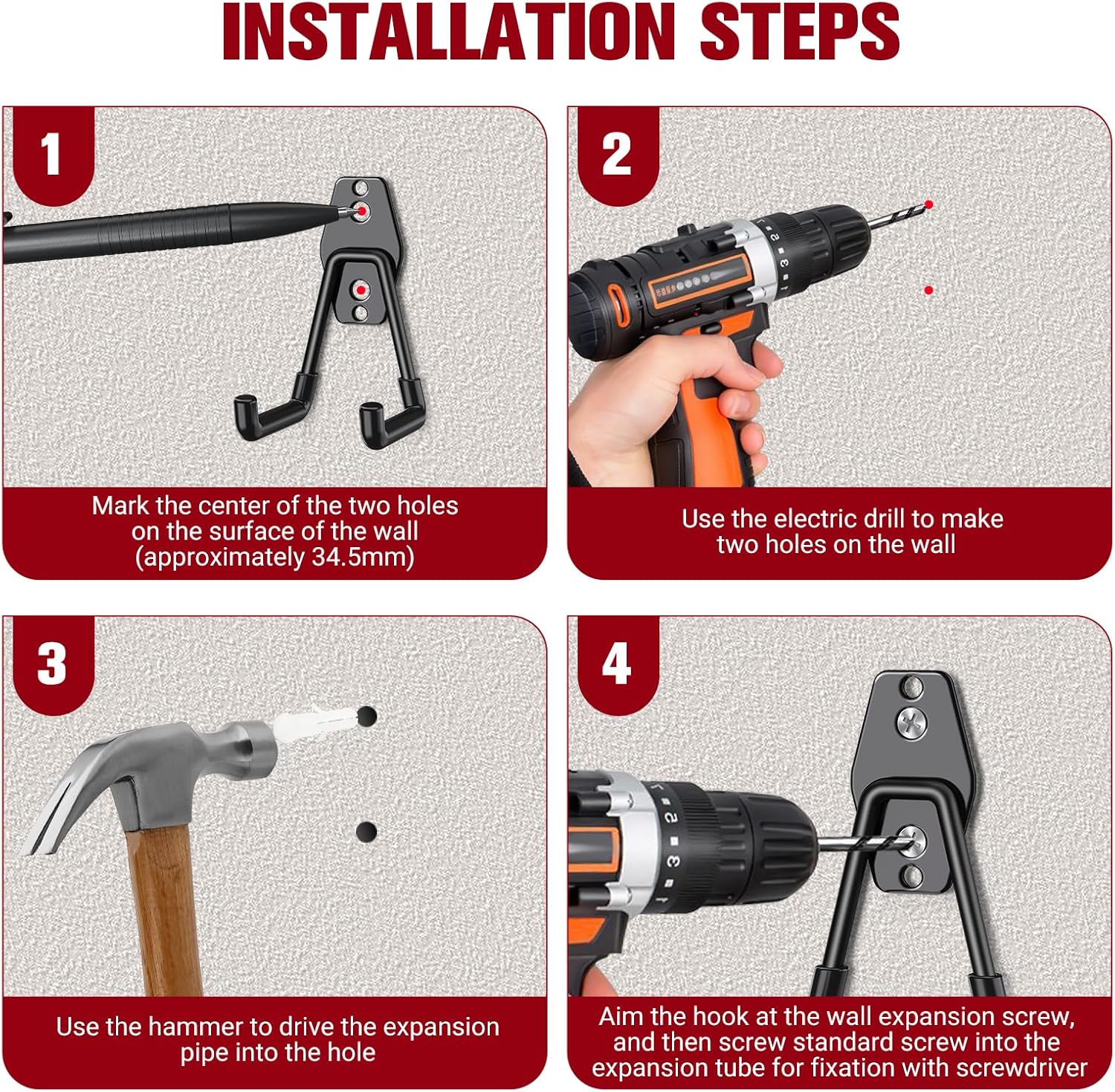 INSTALLATION STEPS

1

Mark the center of the two holes on the surface of the wall (approximately 34.5mm)

2

Use the electric drill to make two holes on the wall

3

Use the hammer to drive the expansion pipe into the hole

4

Aim the hook at the wall expansion screw, and then screw standard screw into the expansion tube for fixation with screwdriver