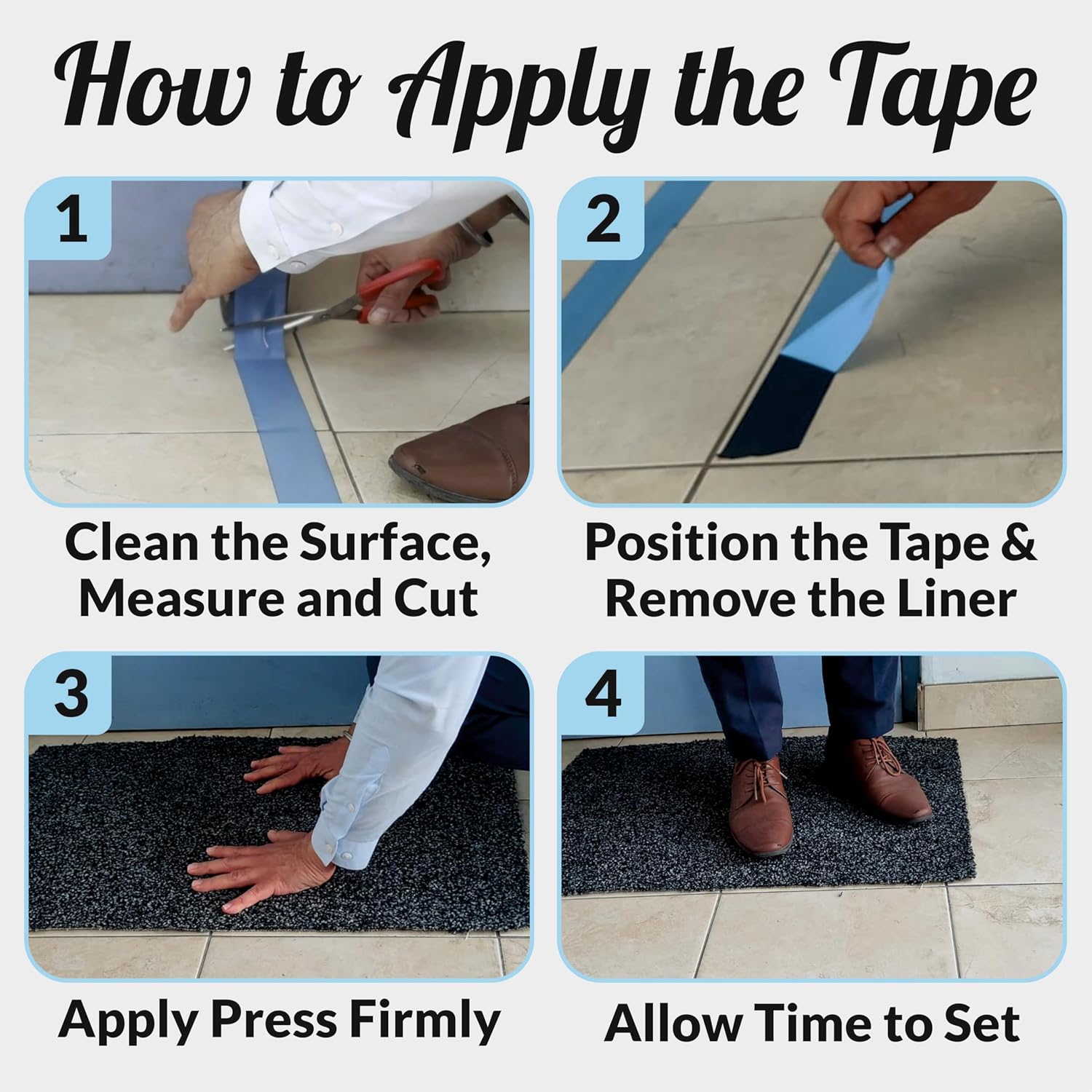 How to Apply the Tape

1

Clean the Surface, Measure and Cut

2

Position the Tape & Remove the Liner

3

Apply Press Firmly

4

Allow Time to Set