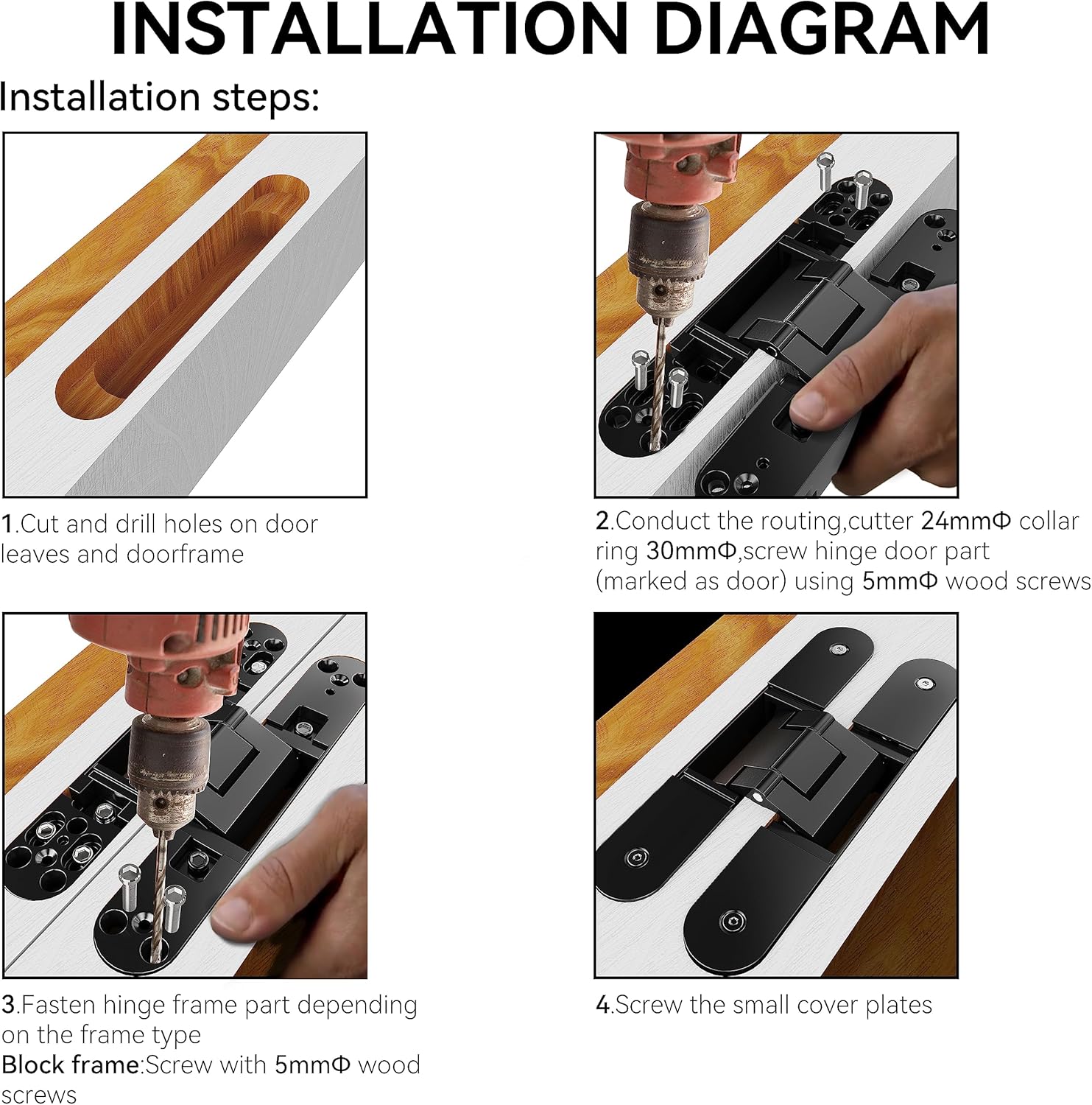 INSTALLATION DIAGRAM

Installation steps:

1.Cut and drill holes on door leaves and doorframe

2.Conduct the routing,cutter 24mmΦ collar ring 30mmΦ,screw hinge door part (marked as door) using 5mmΦ wood screws

3.Fasten hinge frame part depending on the frame type
Block frame:Screw with 5mmΦ wood screws

4.Screw the small cover plates