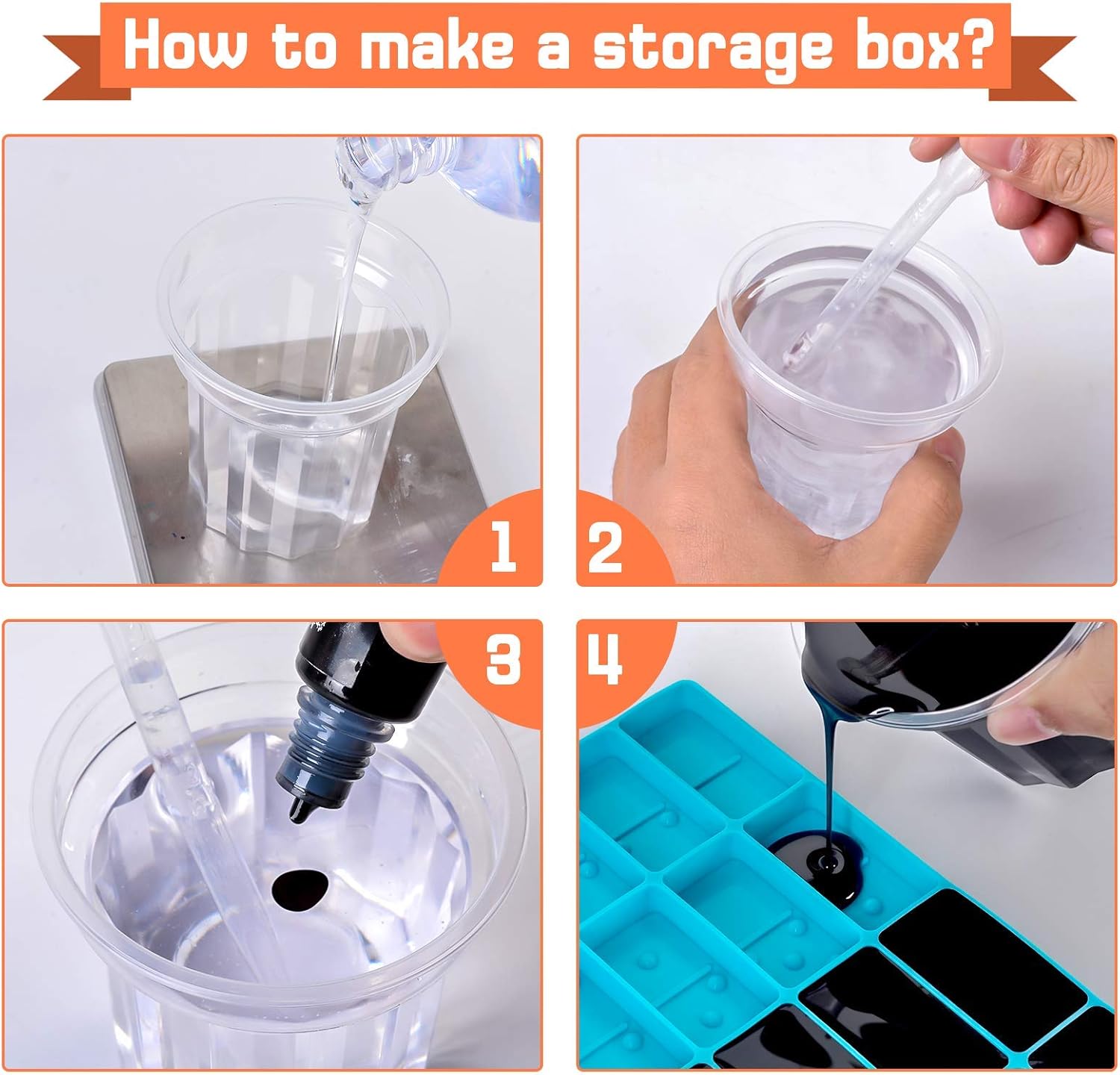 How to make a storage box?

1

2

3

4