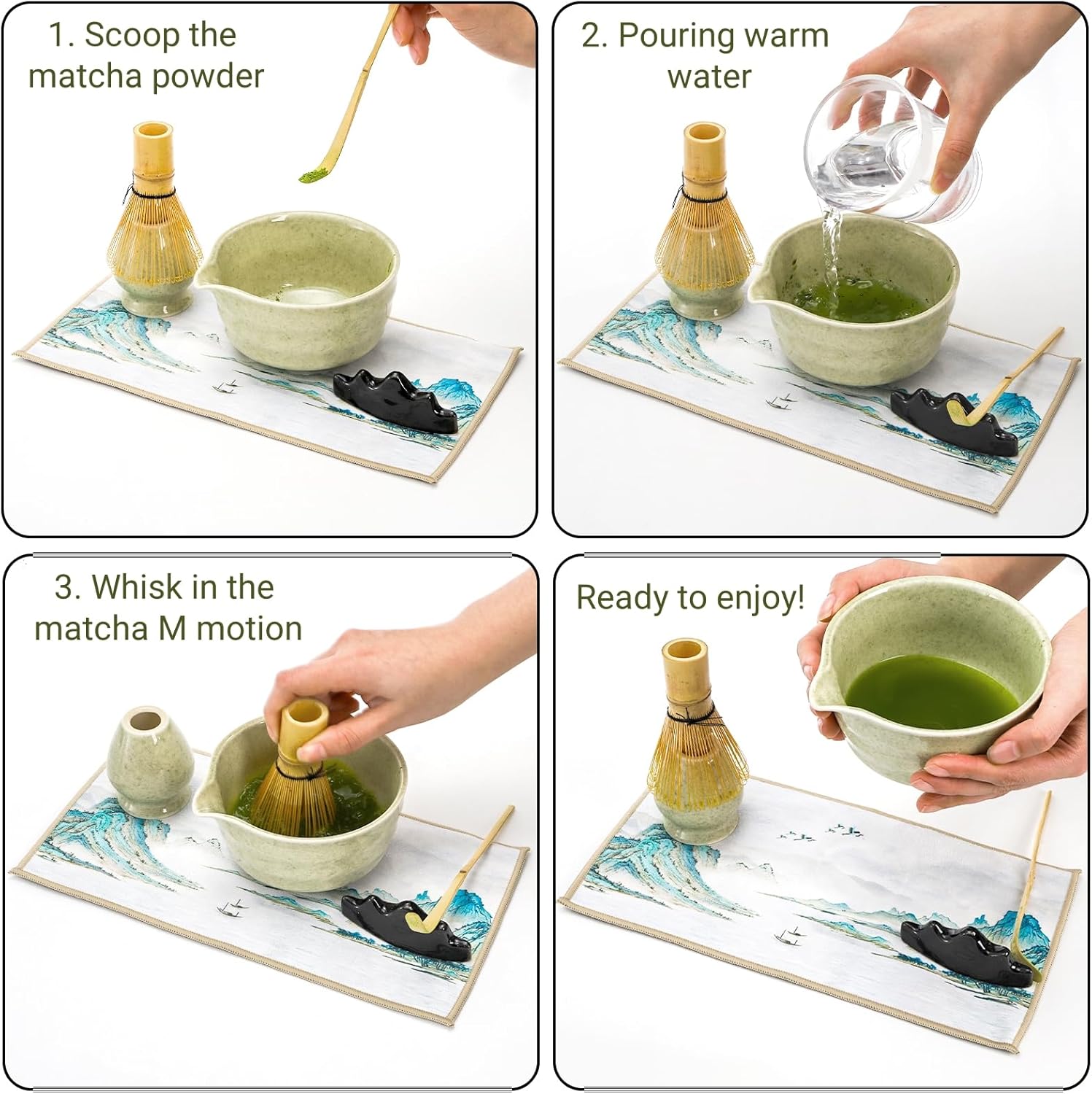 1. Scoop the matcha powder

2. Pouring warm water

3. Whisk in the matcha M motion

Ready to enjoy!