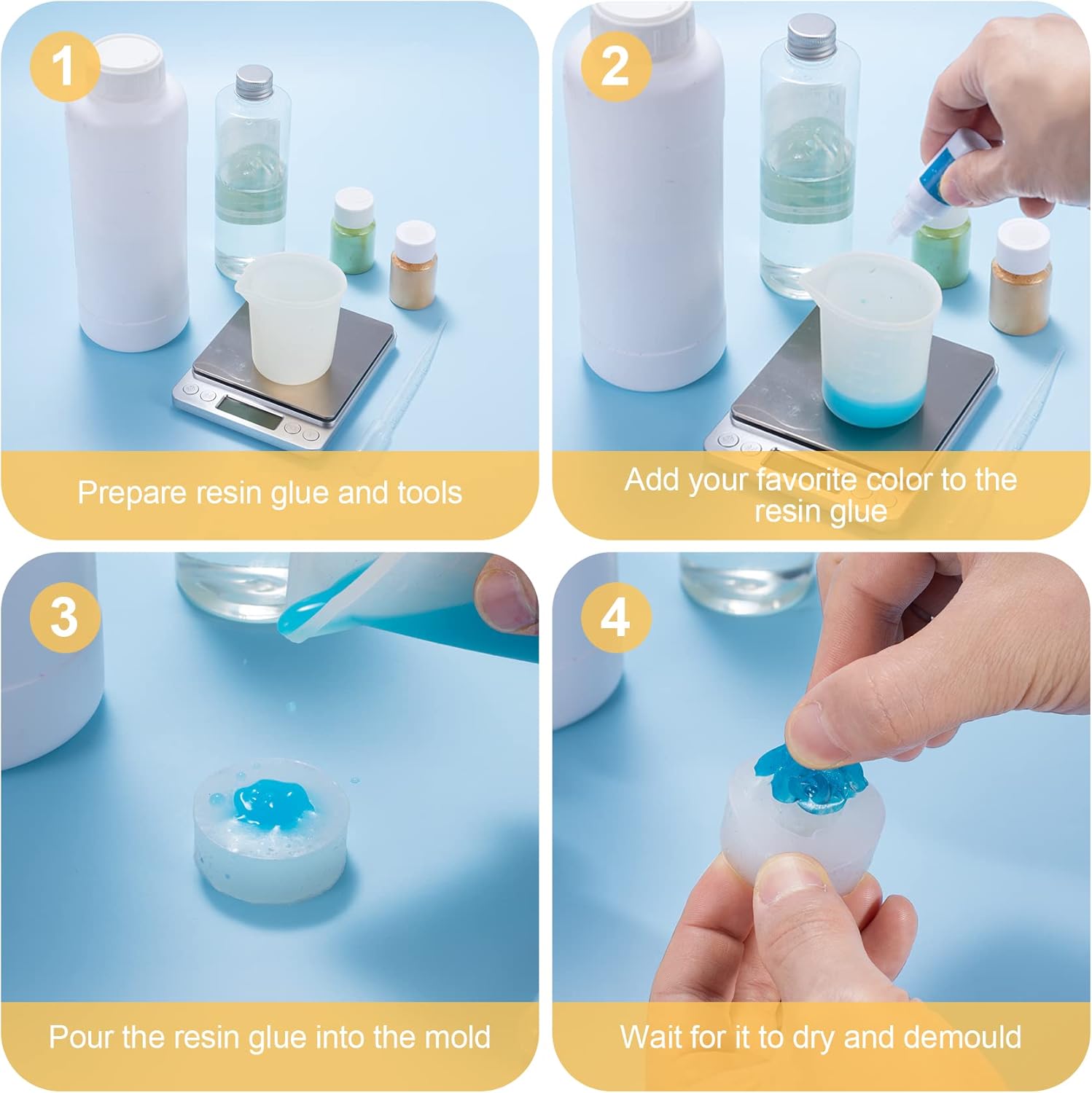 1

Prepare resin glue and tools

2

Add your favorite color to the resin glue

3

Pour the resin glue into the mold

4

Wait for it to dry and demould