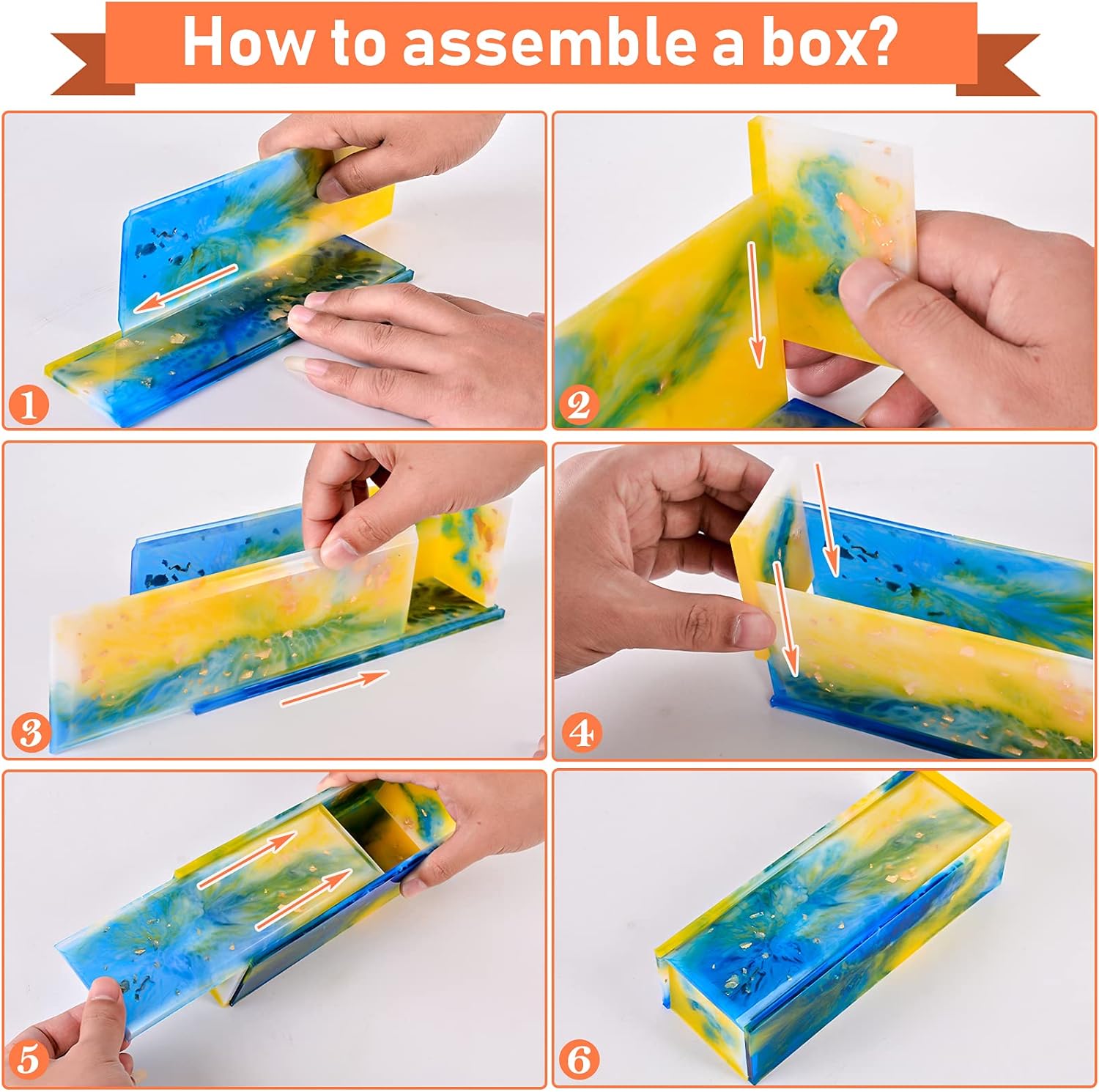 How to assemble a box?

1

2

3

4

5

6