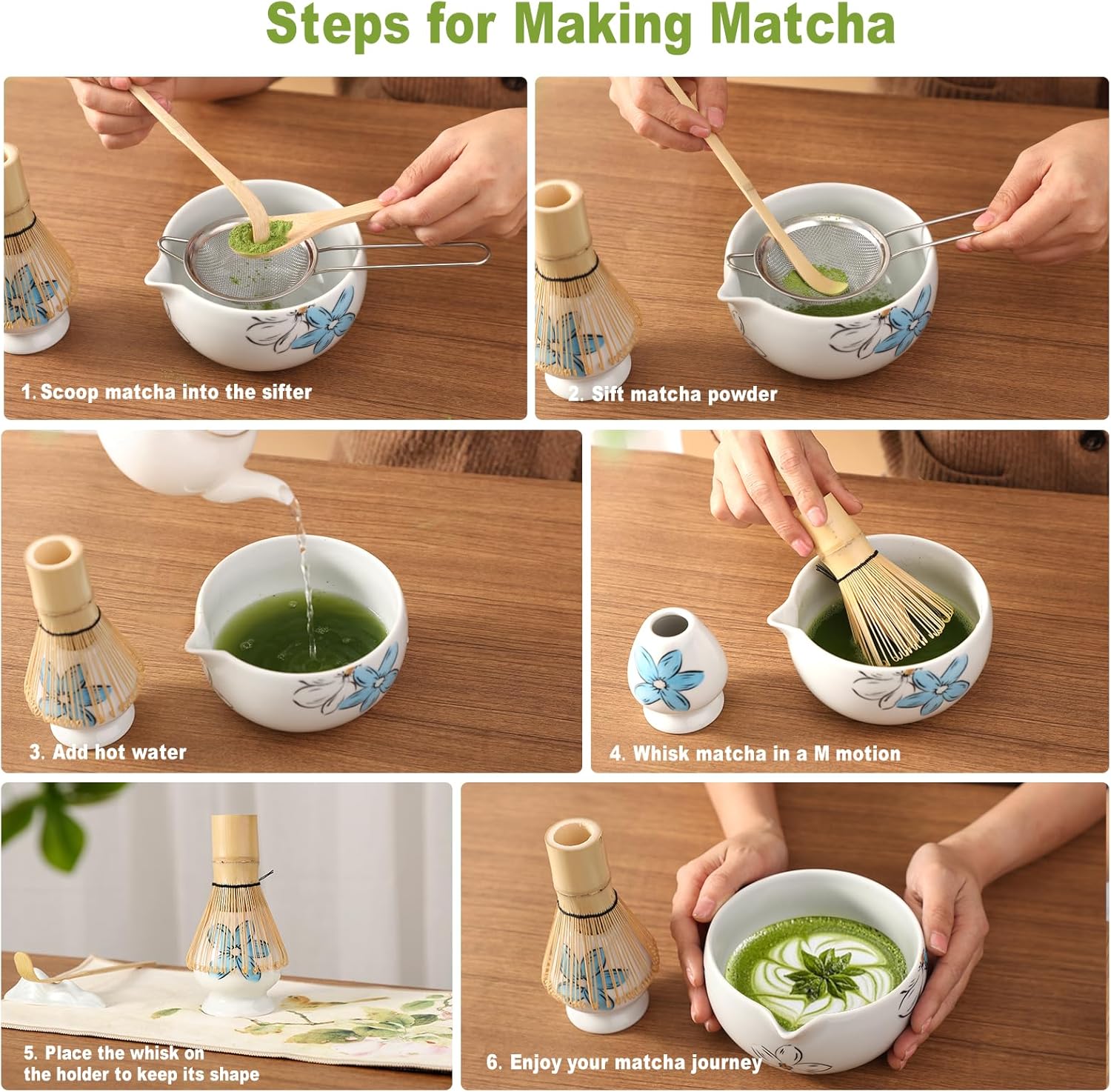 Steps for Making Matcha

1. Scoop matcha into the sifter

2. Sift matcha powder

3. Add hot water

4. Whisk matcha in a M motion

5. Place the whisk on the holder to keep its shape

6. Enjoy your matcha journey