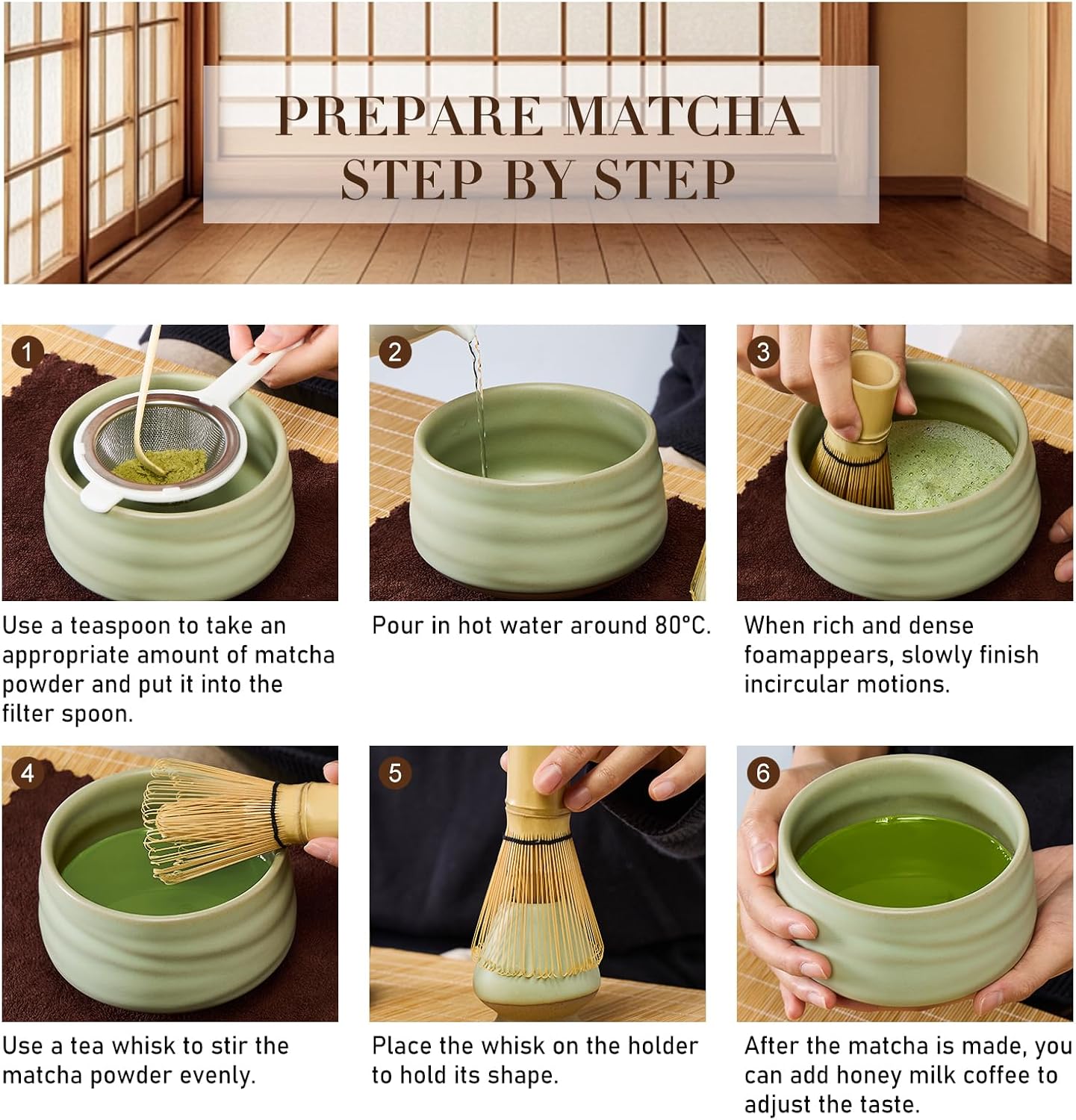 PREPARE MATCHA
STEP BY STEP

1

Use a teaspoon to take an appropriate amount of matcha powder and put it into the filter spoon.

2

Pour in hot water around 80°C.

3

When rich and dense foamappears, slowly finish incircular motions.

4

Use a tea whisk to stir the matcha powder evenly.

5

Place the whisk on the holder to hold its shape.

6

After the matcha is made, you can add honey milk coffee to adjust the taste.