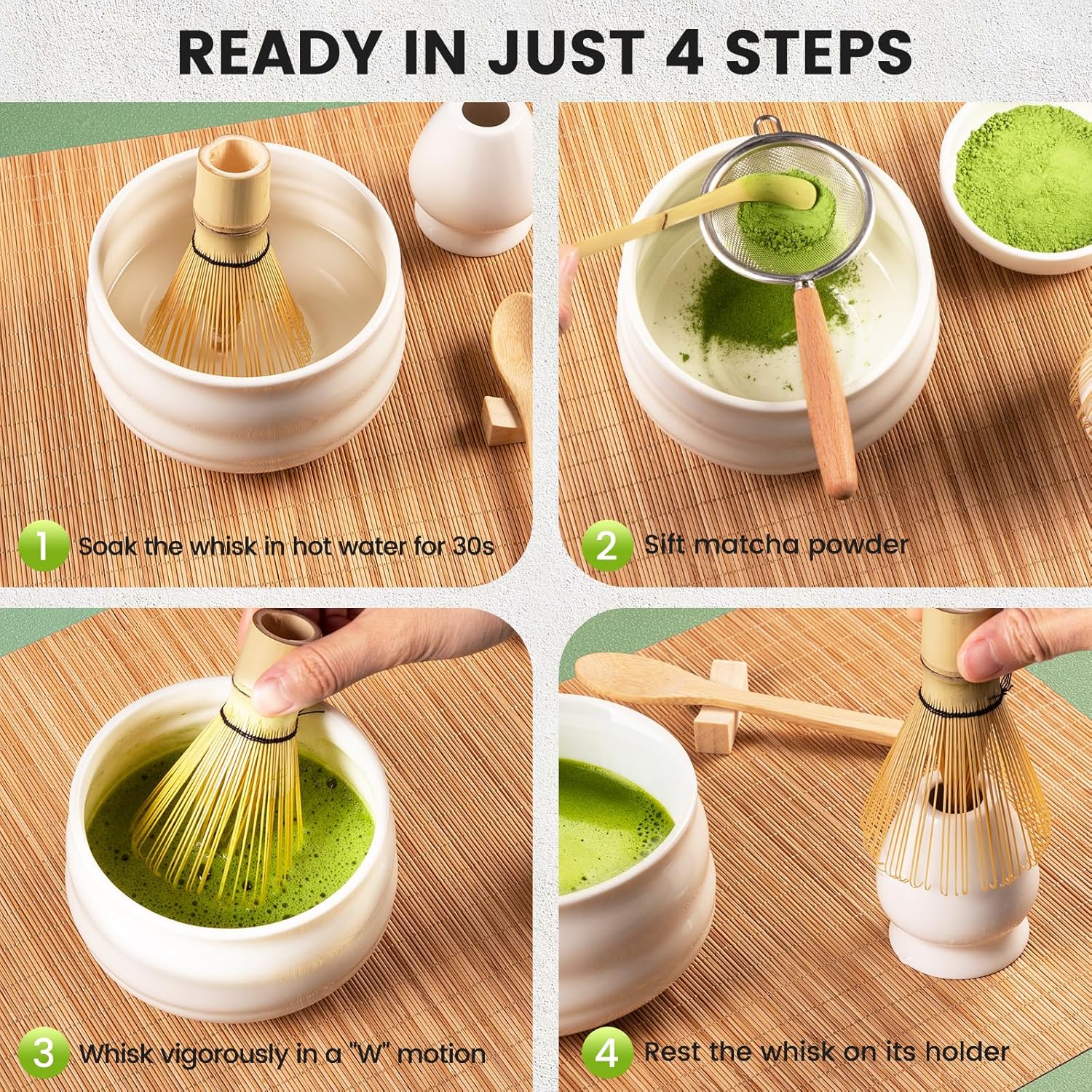 READY IN JUST 4 STEPS

1 Soak the whisk in hot water for 30s

2 Sift matcha powder

3 Whisk vigorously in a "W" motion

4 Rest the whisk on its holder