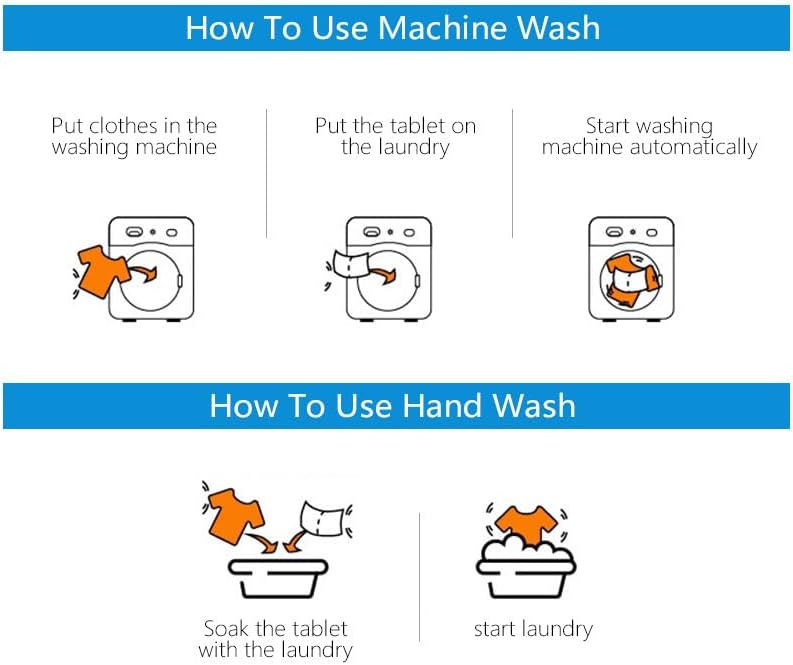 How To Use Machine Wash

Put clothes in the washing machine

Put the tablet on the laundry

Start washing machine automatically

How To Use Hand Wash

Soak the tablet with the laundry

start laundry