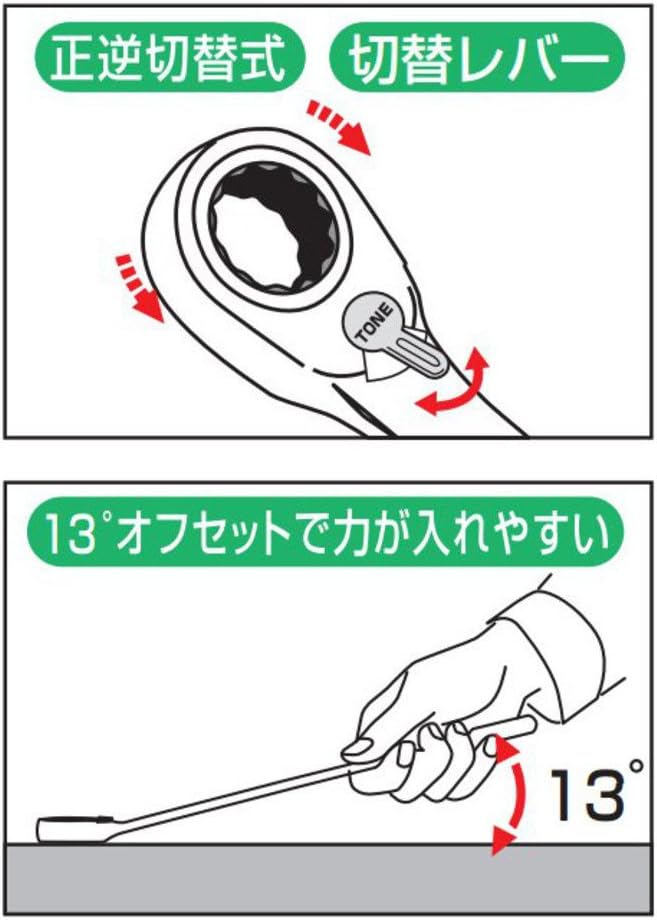 正逆切替式

切替レバー

TONE

13°オフセットで力が入れやすい

13°