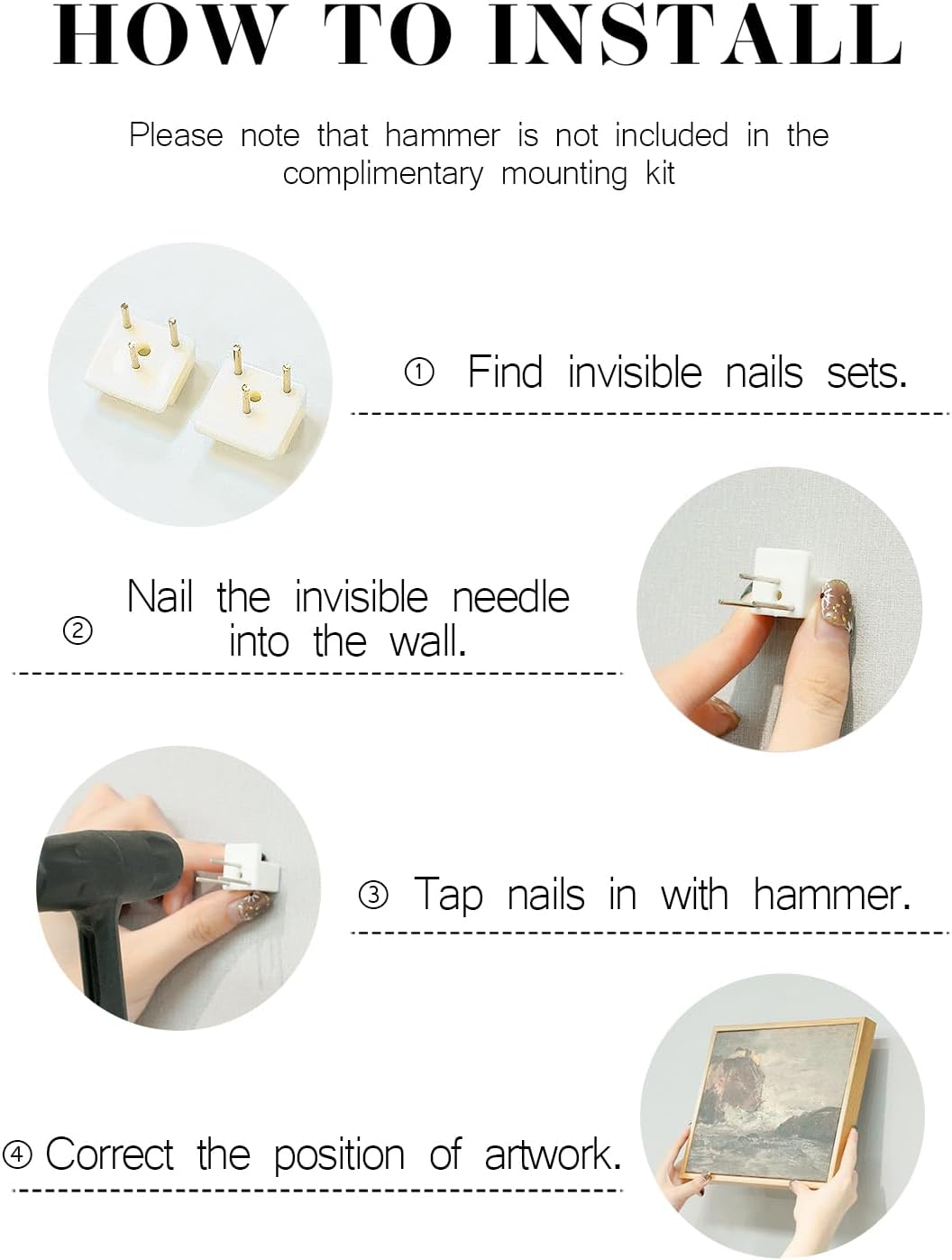 HOW TO INSTALL

Please note that hammer is not included in the complimentary mounting kit

① Find invisible nails sets.

② Nail the invisible needle into the wall.

③ Tap nails in with hammer.

④ Correct the position of artwork.