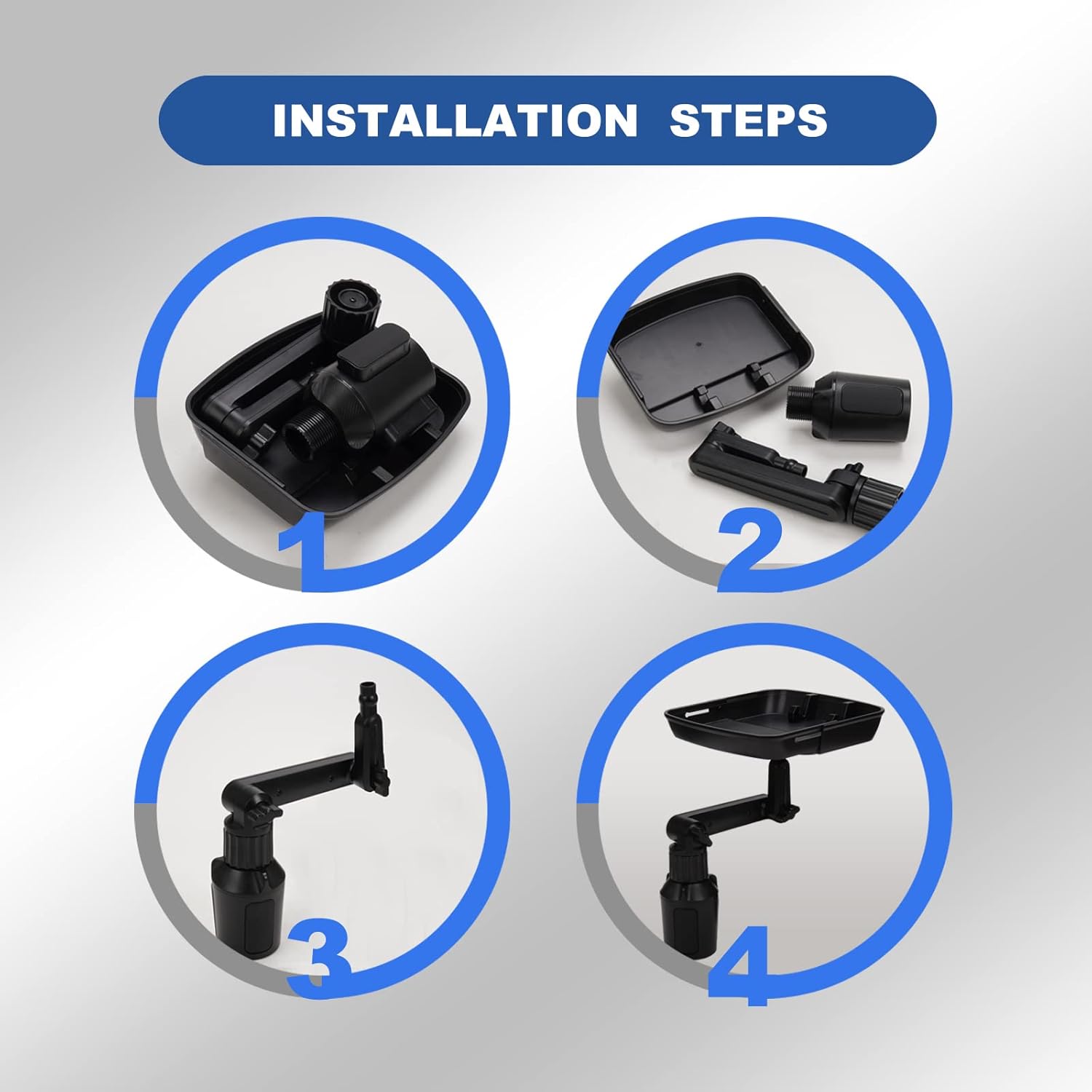 INSTALLATION STEPS

1

2

3

4