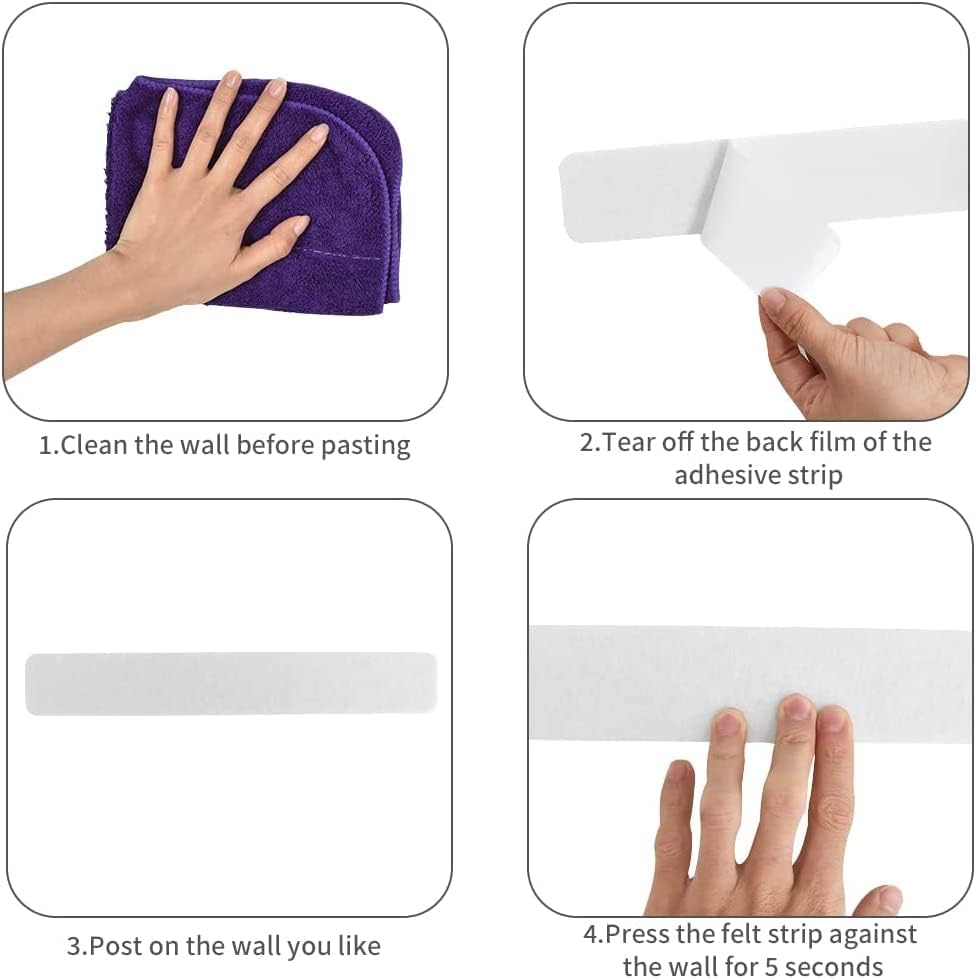 1.Clean the wall before pasting

2.Tear off the back film of the adhesive strip

3.Post on the wall you like

4.Press the felt strip against the wall for 5 seconds