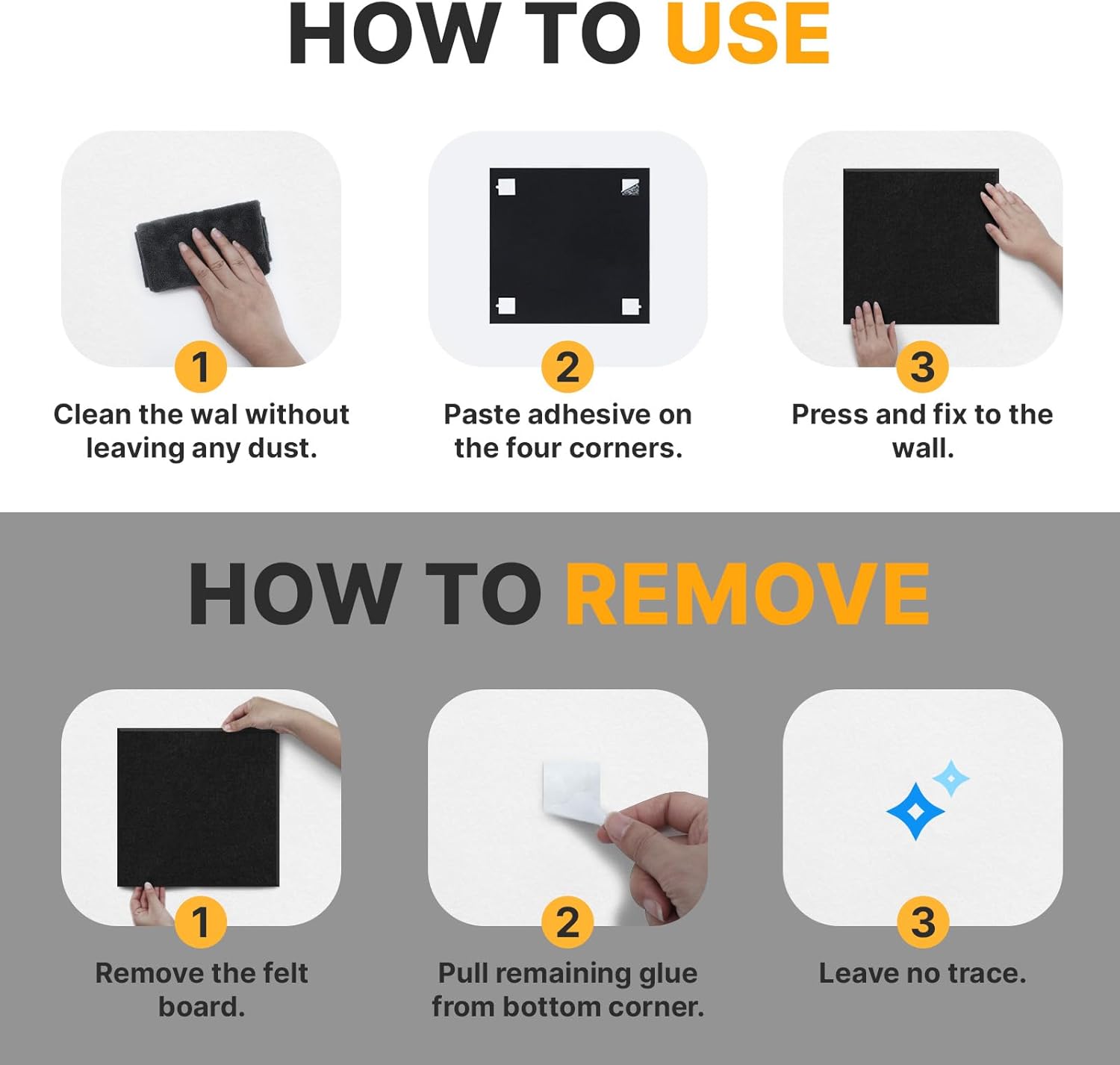 HOW TO USE

1
Clean the wal without leaving any dust.

2
Paste adhesive on the four corners.

3
Press and fix to the wall.

HOW TO REMOVE

1
Remove the felt board.

2
Pull remaining glue from bottom corner.

3
Leave no trace.