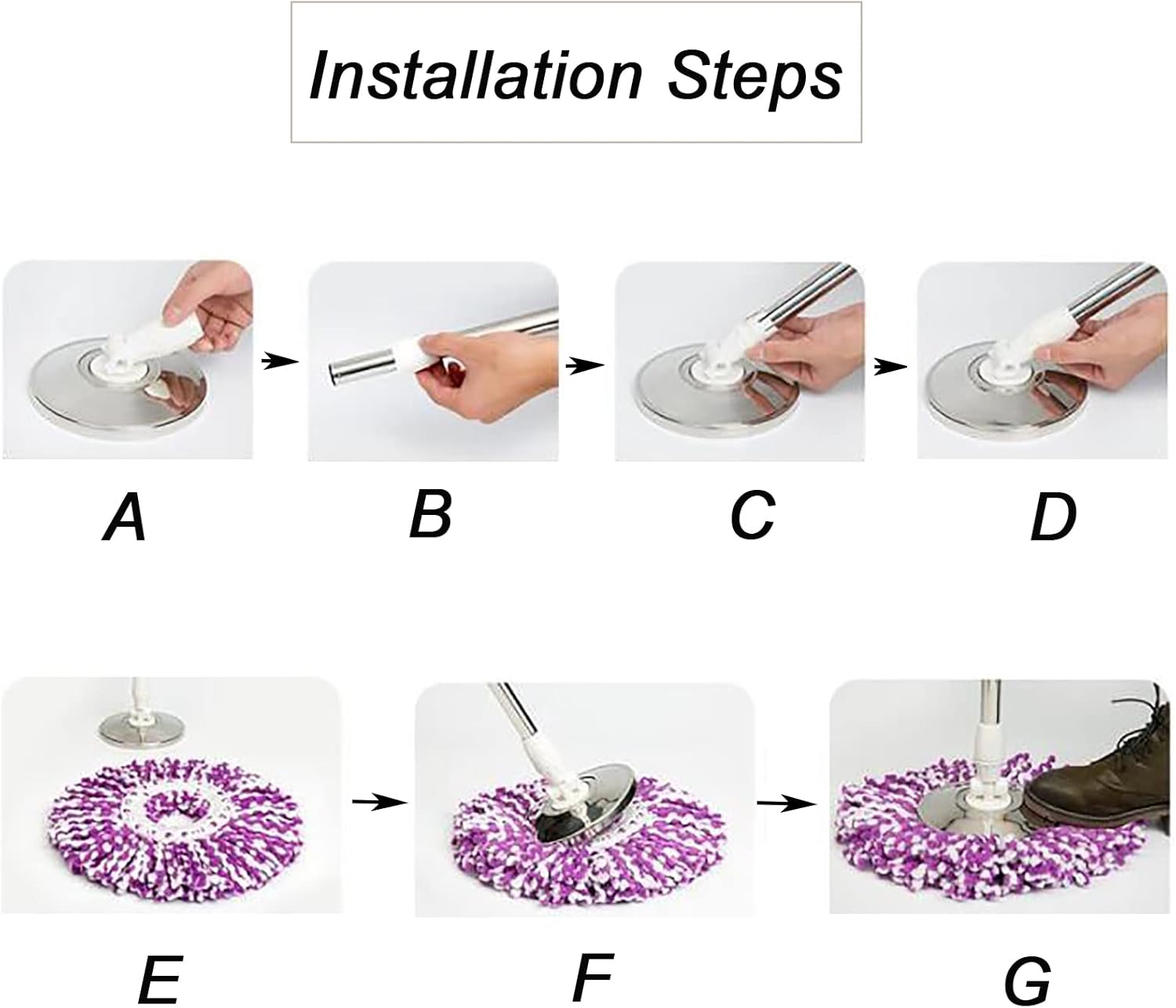 Installation Steps

A

B

C

D

E

F

G