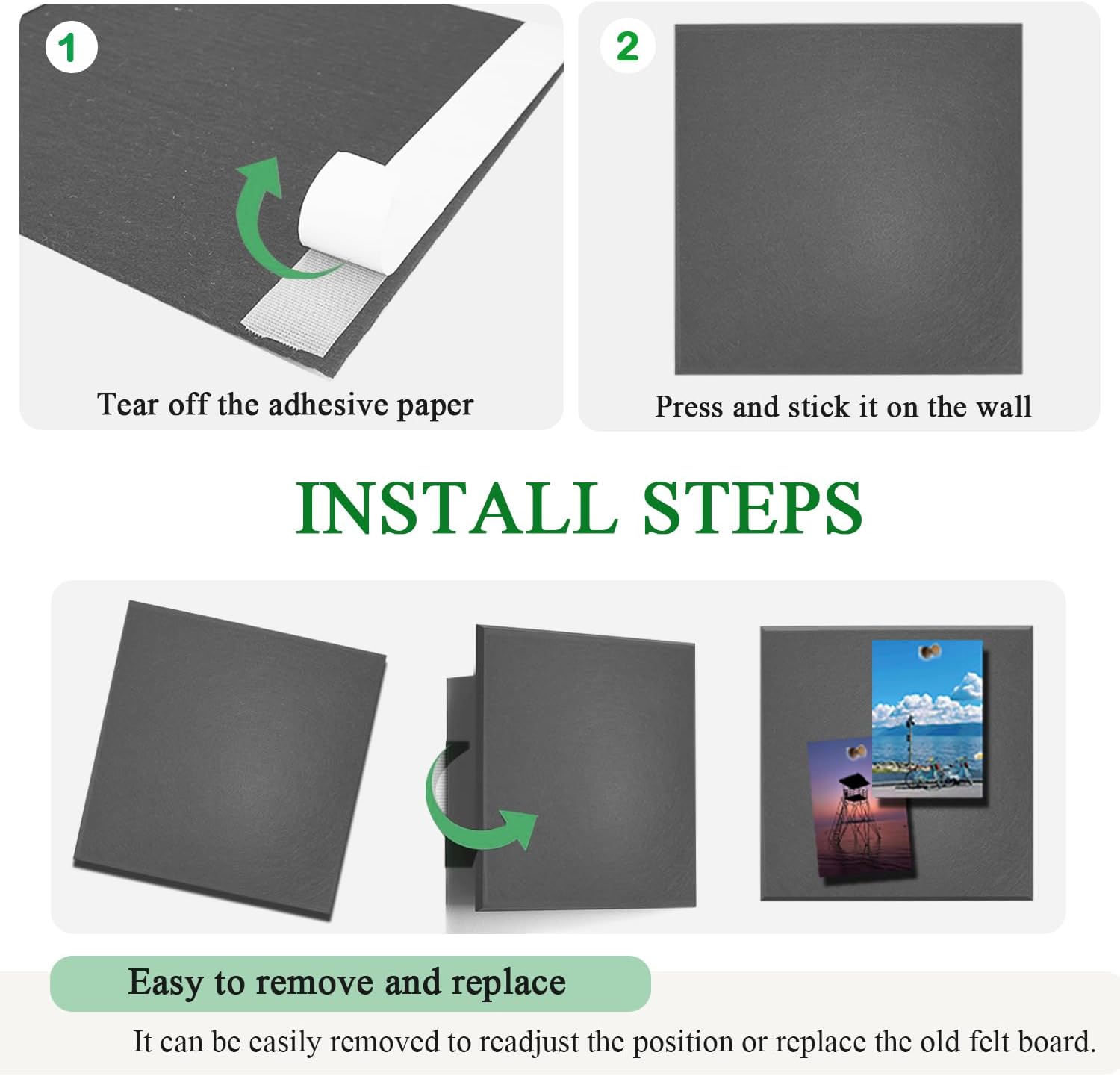 1

Tear off the adhesive paper

2

Press and stick it on the wall

INSTALL STEPS

Easy to remove and replace

It can be easily removed to readjust the position or replace the old felt board.