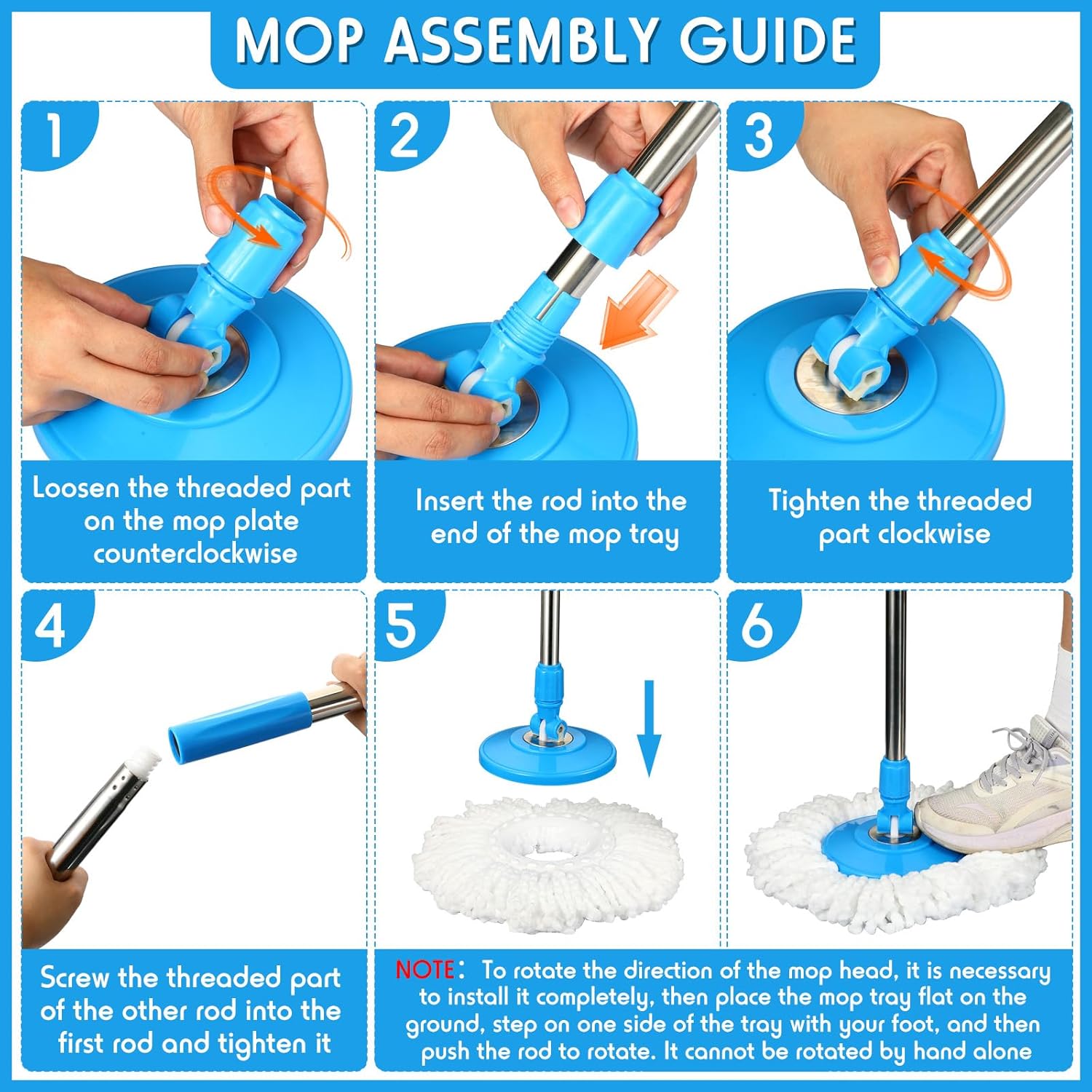 MOP ASSEMBLY GUIDE

1

Loosen the threaded part on the mop plate counterclockwise

2

Insert the rod into the end of the mop tray

3

Tighten the threaded part clockwise

4

Screw the threaded part of the other rod into the first rod and tighten it

5

6

NOTE: To rotate the direction of the mop head, it is necessary to install it completely, then place the mop tray flat on the ground, step on one side of the tray with your foot, and then push the rod to rotate. It cannot be rotated by hand alone