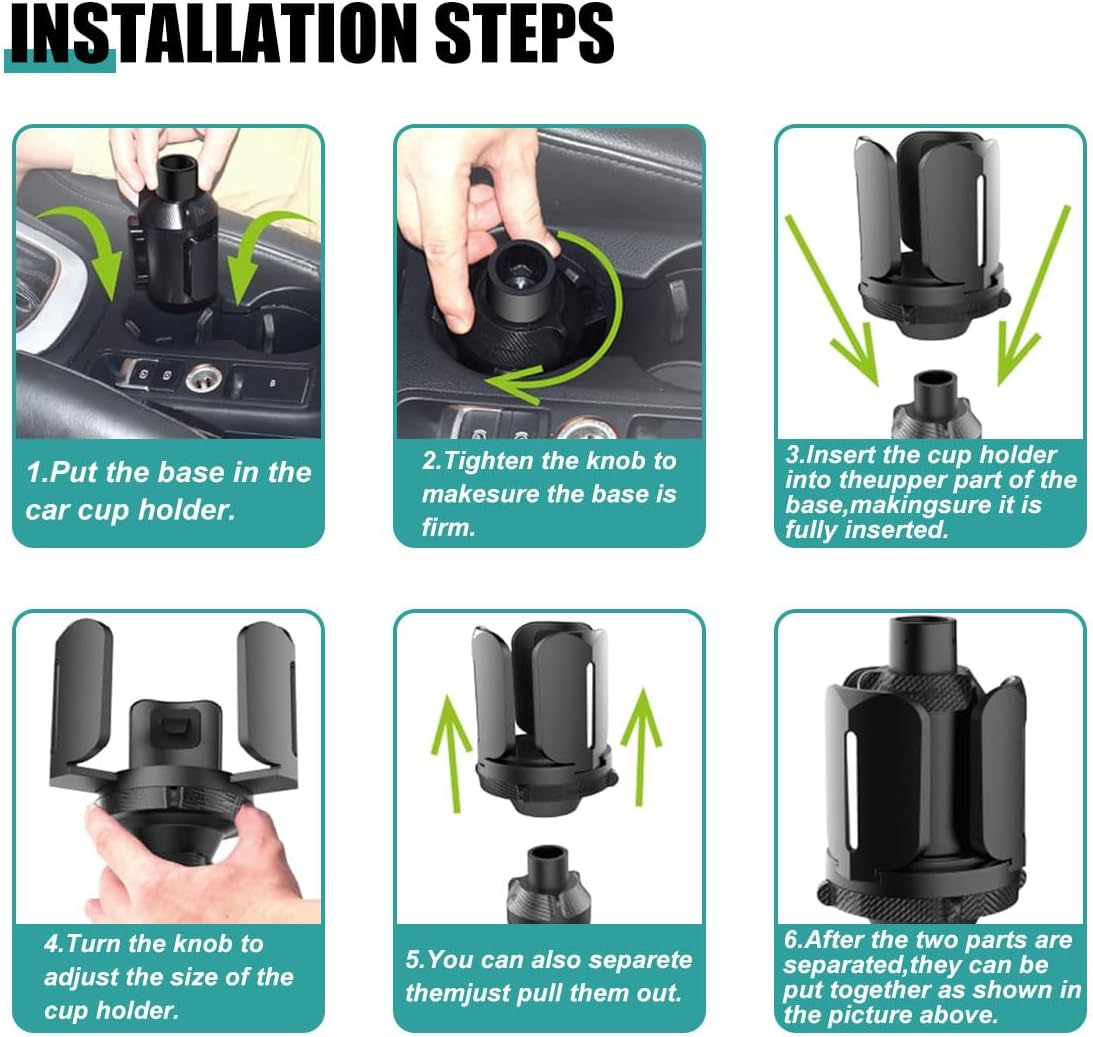 INSTALLATION STEPS

1.Put the base in the car cup holder.

2.Tighten the knob to makesure the base is firm.

3.Insert the cup holder into theupper part of the base,makingsure it is fully inserted.

4.Turn the knob to adjust the size of the cup holder.

5.You can also separete themjust pull them out.

6.After the two parts are separated,they can be put together as shown in the picture above.