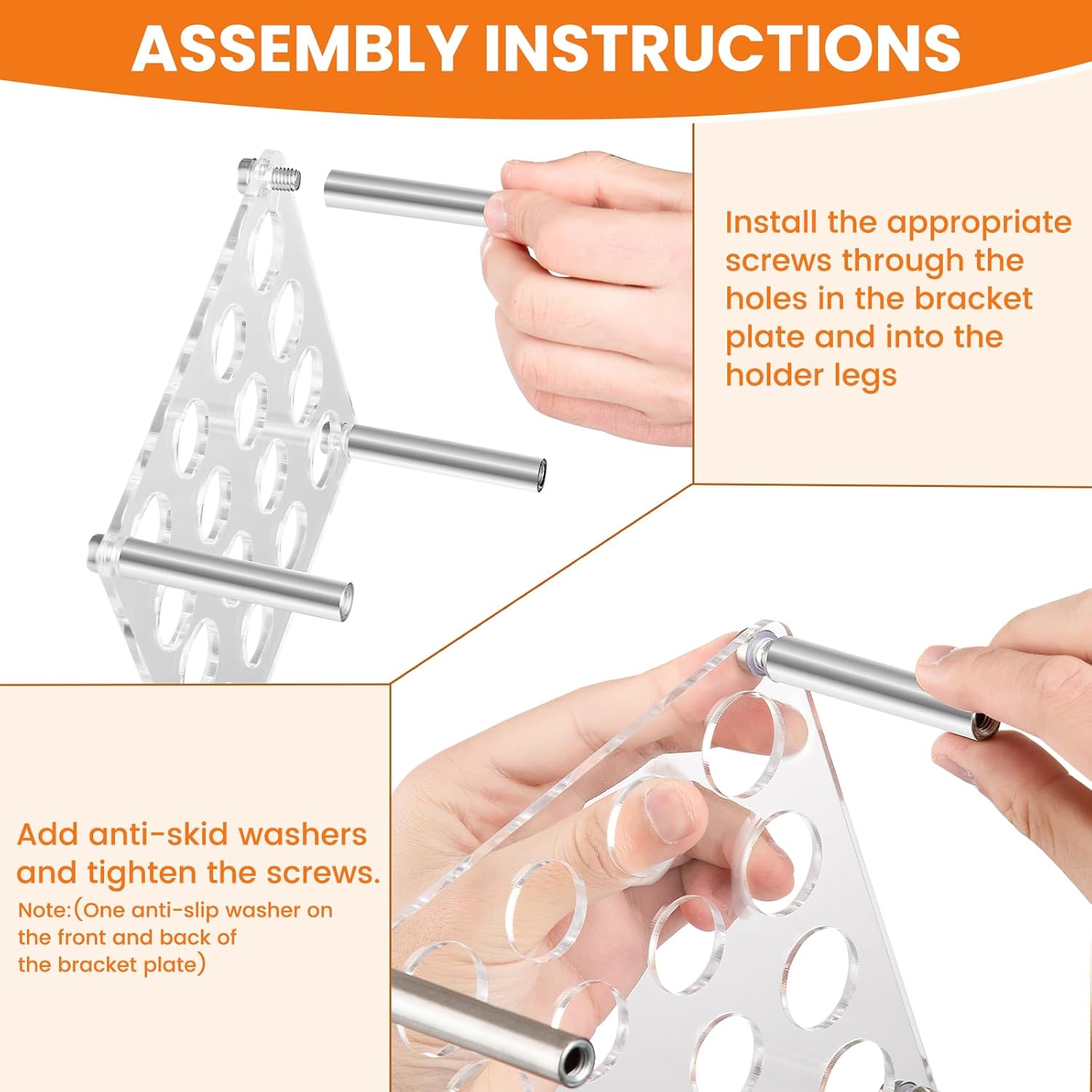 ASSEMBLY INSTRUCTIONS

Install the appropriate screws through the holes in the bracket plate and into the holder legs

Add anti-skid washers and tighten the screws.

Note:(One anti-slip washer on the front and back of the bracket plate)