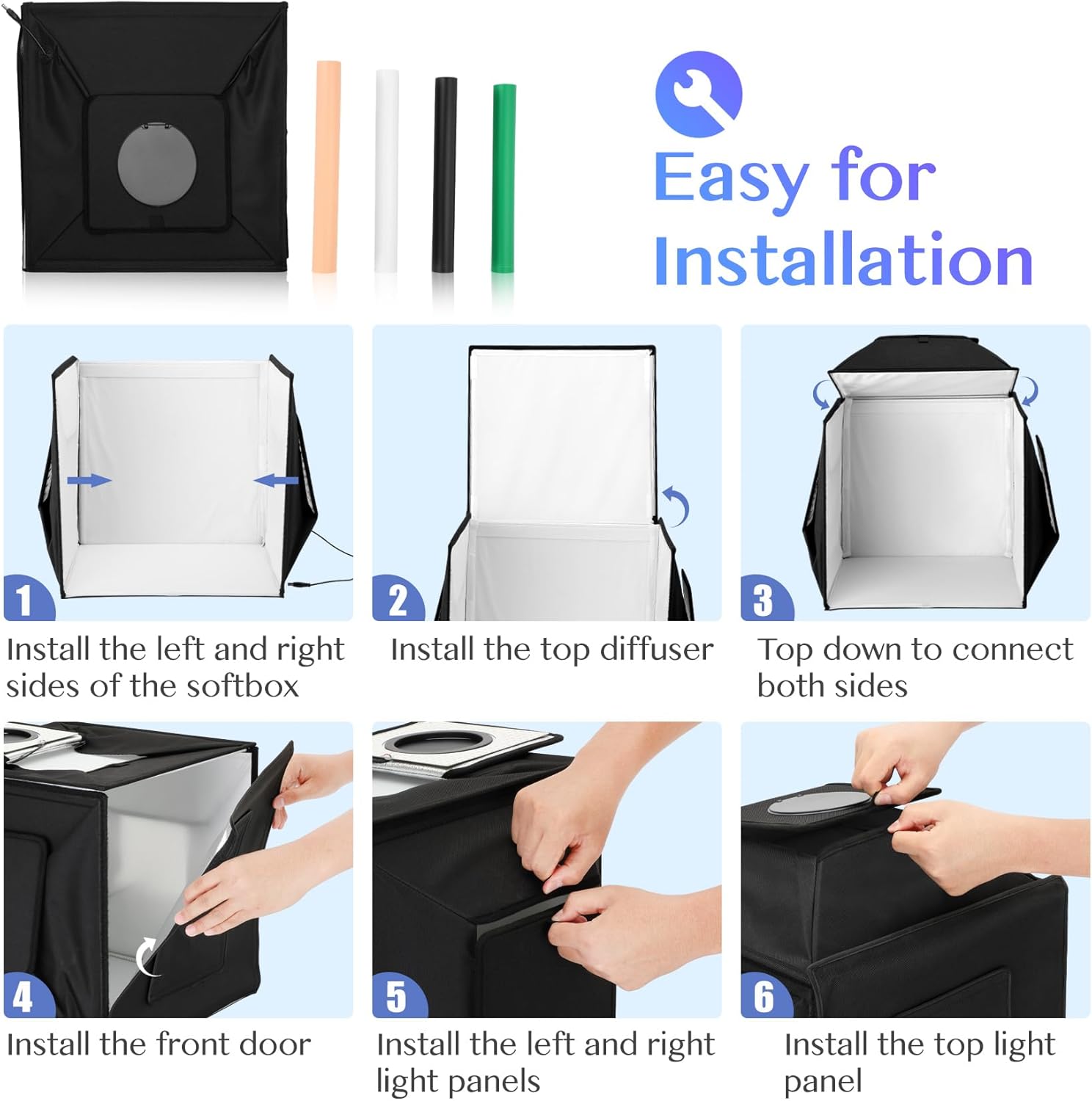 Easy for Installation

1
Install the left and right sides of the softbox

2
Install the top diffuser

3
Top down to connect both sides

4
Install the front door

5
Install the left and right light panels

6
Install the top light panel