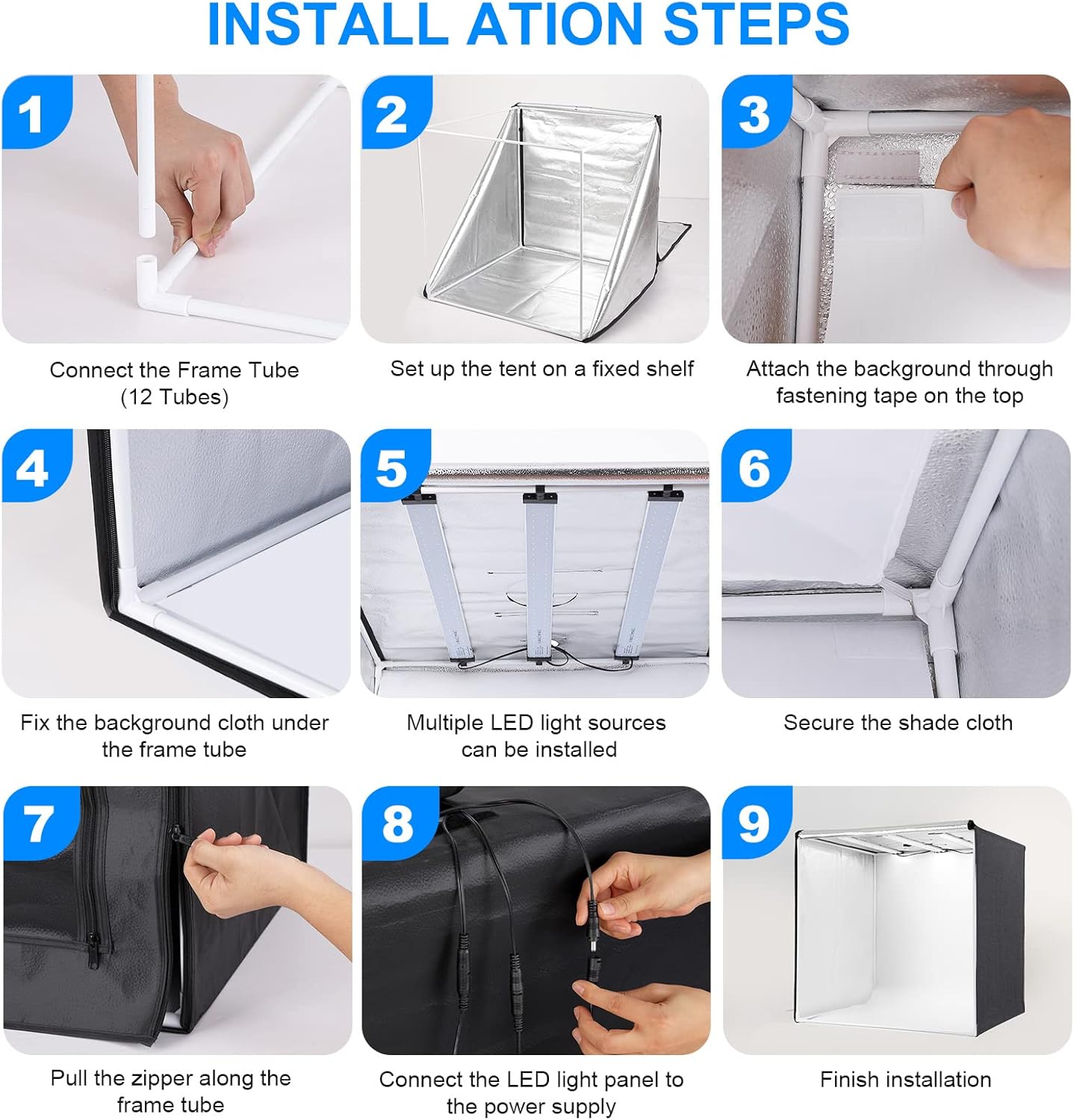 INSTALL ATION STEPS

1

Connect the Frame Tube (12 Tubes)

2

Set up the tent on a fixed shelf

3

Attach the background through fastening tape on the top

4

Fix the background cloth under the frame tube

5

Multiple LED light sources can be installed

6

Secure the shade cloth

7

Pull the zipper along the frame tube

8

Connect the LED light panel to the power supply

9

Finish installation