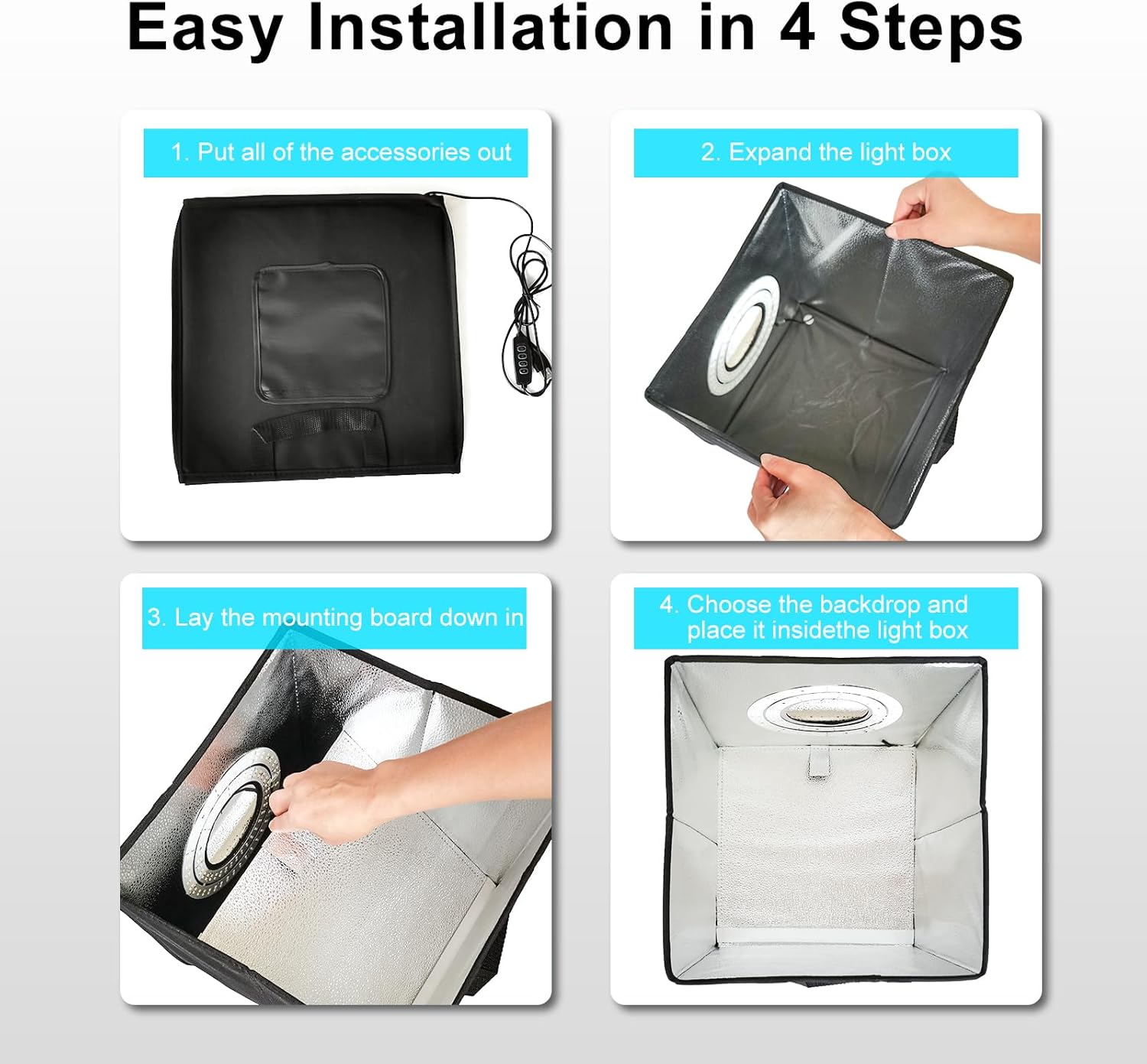 Easy Installation in 4 Steps

1. Put all of the accessories out

2. Expand the light box

3. Lay the mounting board down in

4. Choose the backdrop and place it insidethe light box