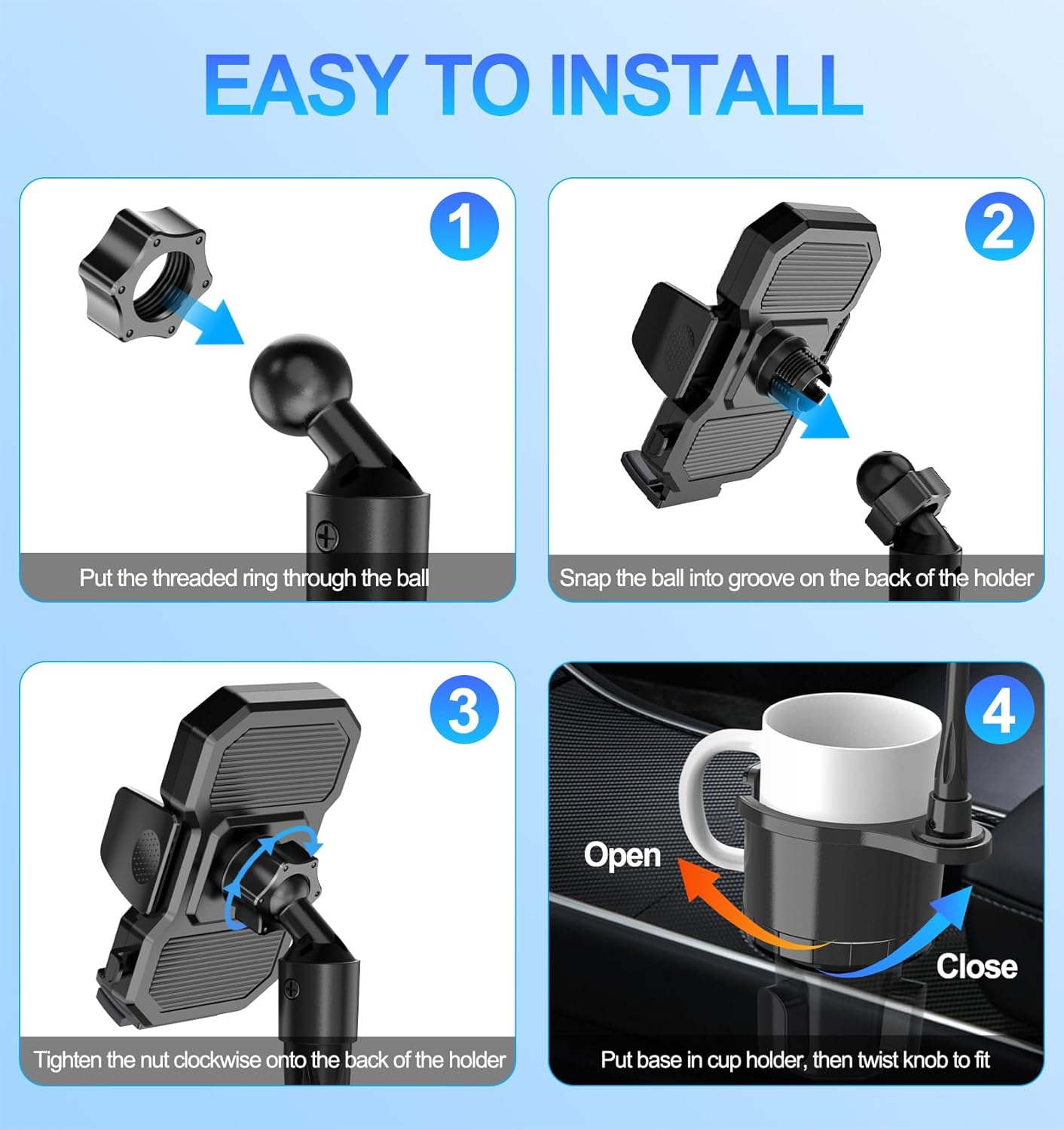 EASY TO INSTALL

1

Put the threaded ring through the ball

2

Snap the ball into groove on the back of the holder

3

Tighten the nut clockwise onto the back of the holder

4

Open

Close

Put base in cup holder, then twist knob to fit