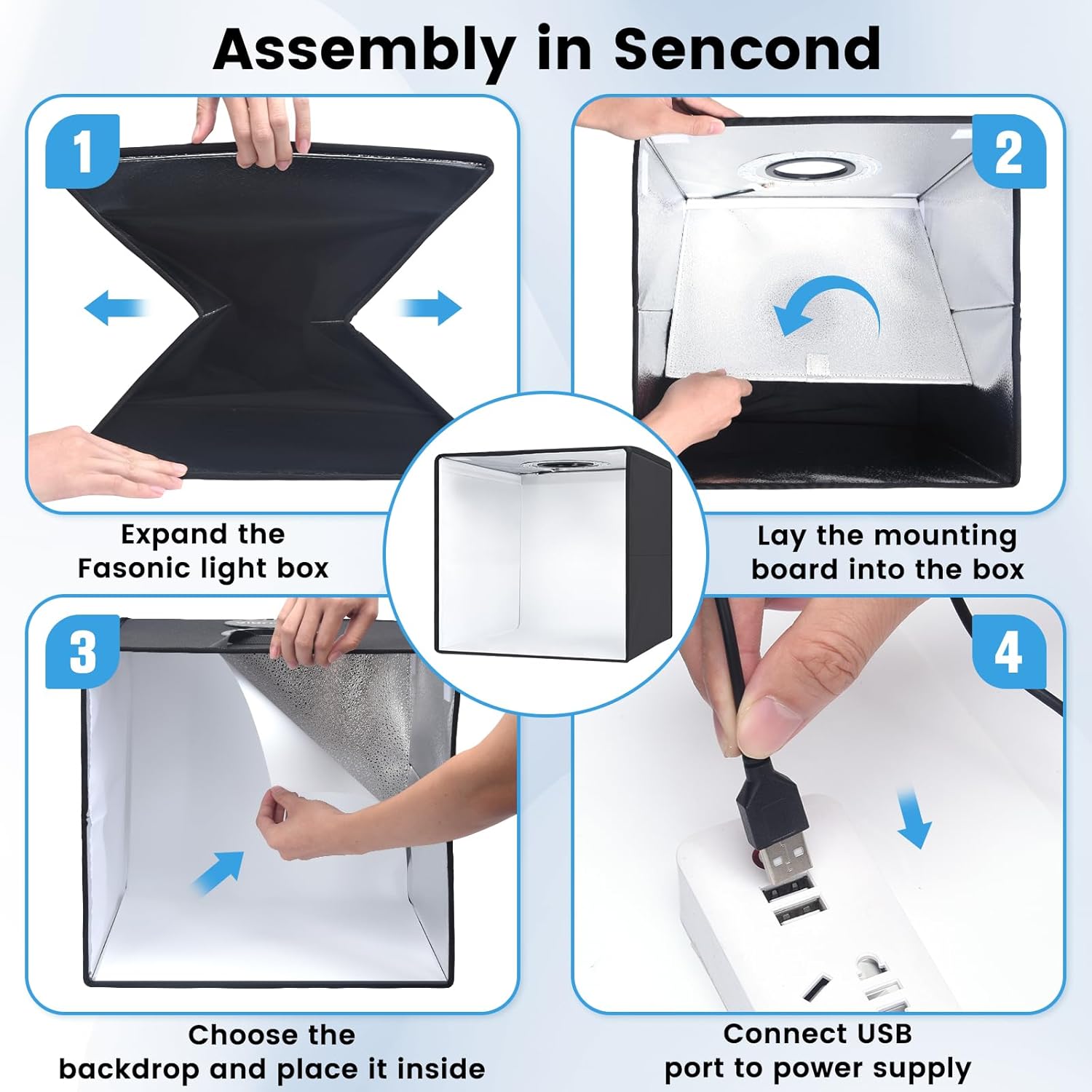 Assembly in Sencond

1

Expand the Fasonic light box

2

Lay the mounting board into the box

3

Choose the backdrop and place it inside

4

Connect USB port to power supply