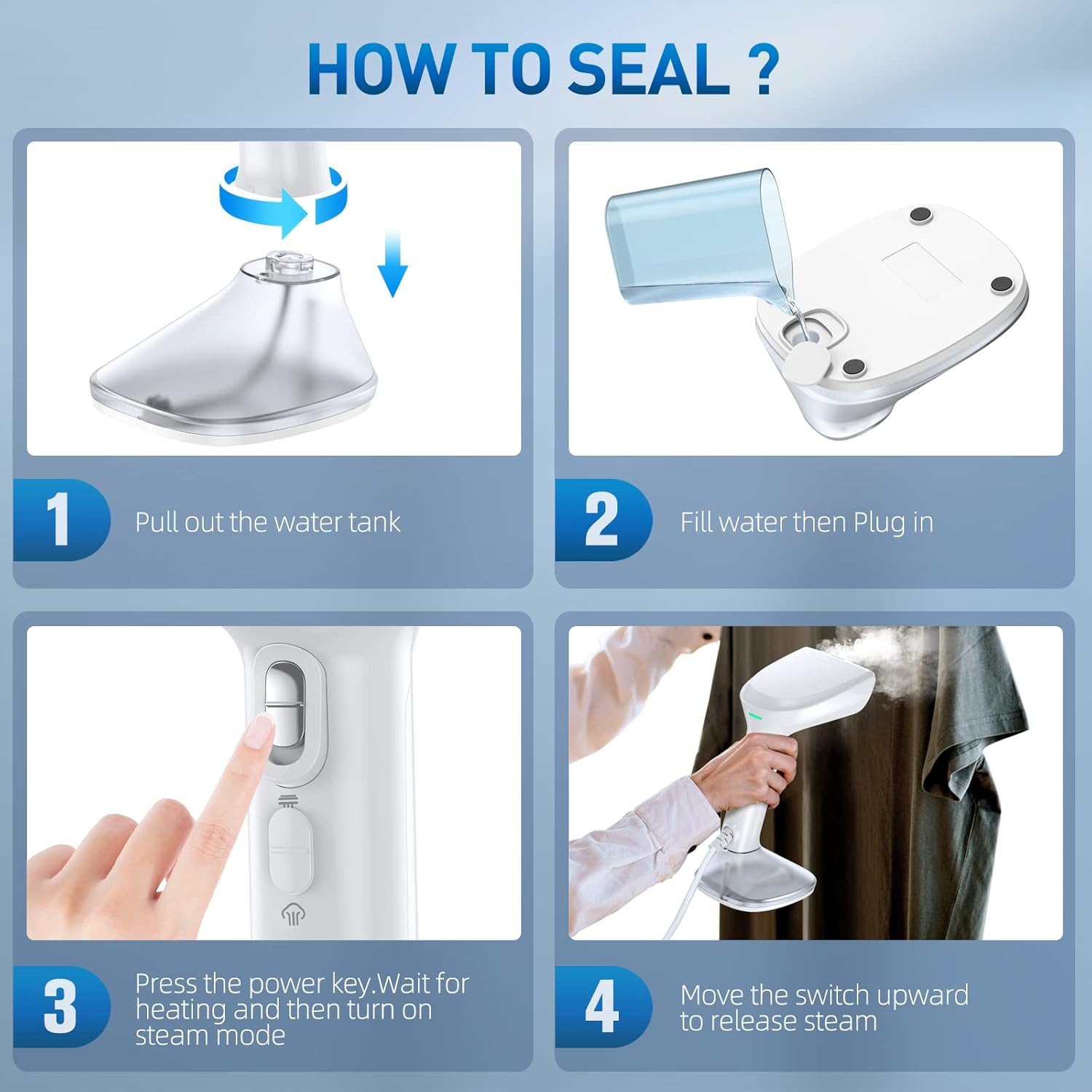 HOW TO SEAL ?

1 Pull out the water tank

2 Fill water then Plug in

3 Press the power key.Wait for heating and then turn on steam mode

4 Move the switch upward to release steam